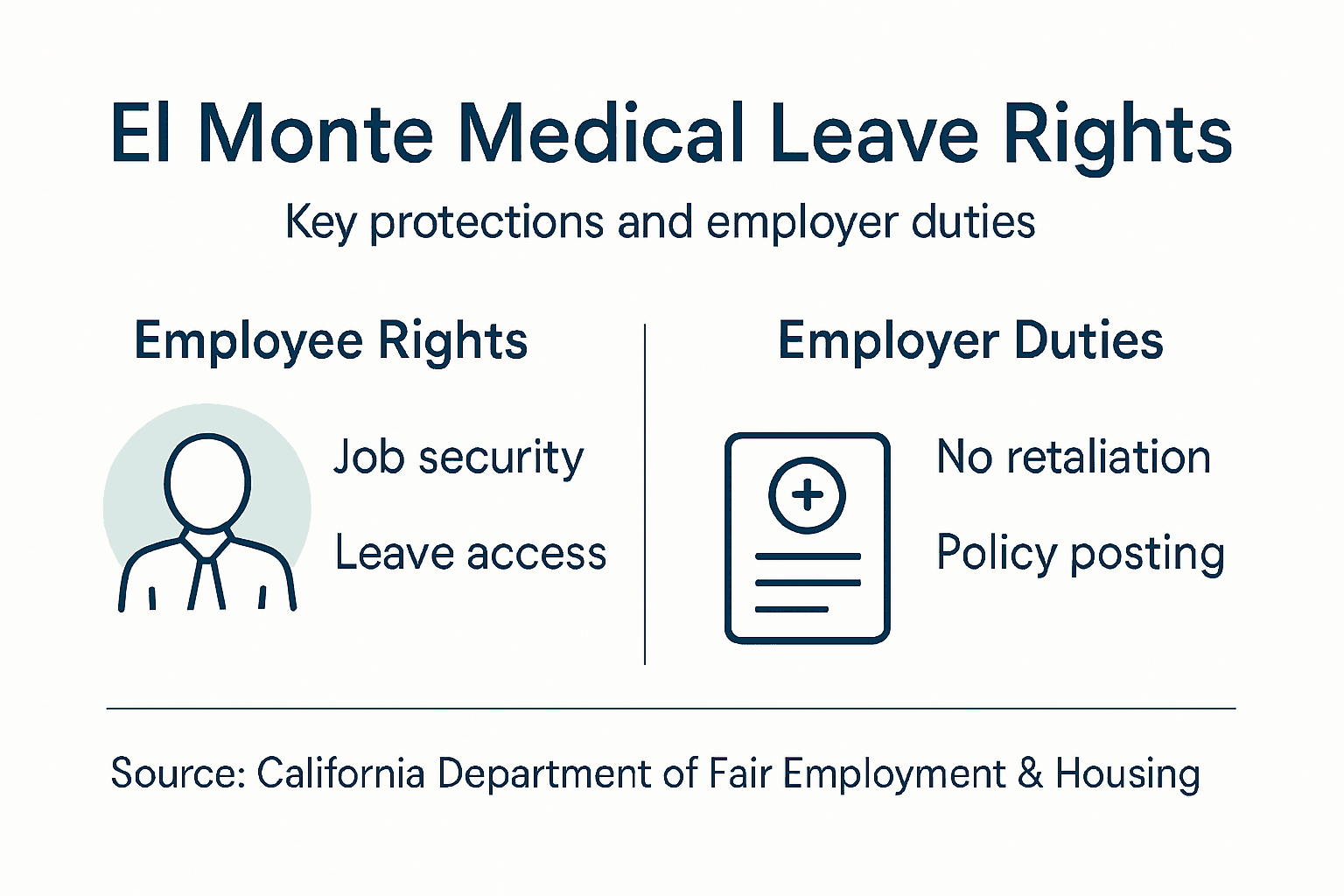 El Monte Medical Leave Rights

Key protections and employer duties

Employee Rights

Job security

Leave access

Employer Duties

No retaliation

Policy posting

Source: California Department of Fair Employment & Housing