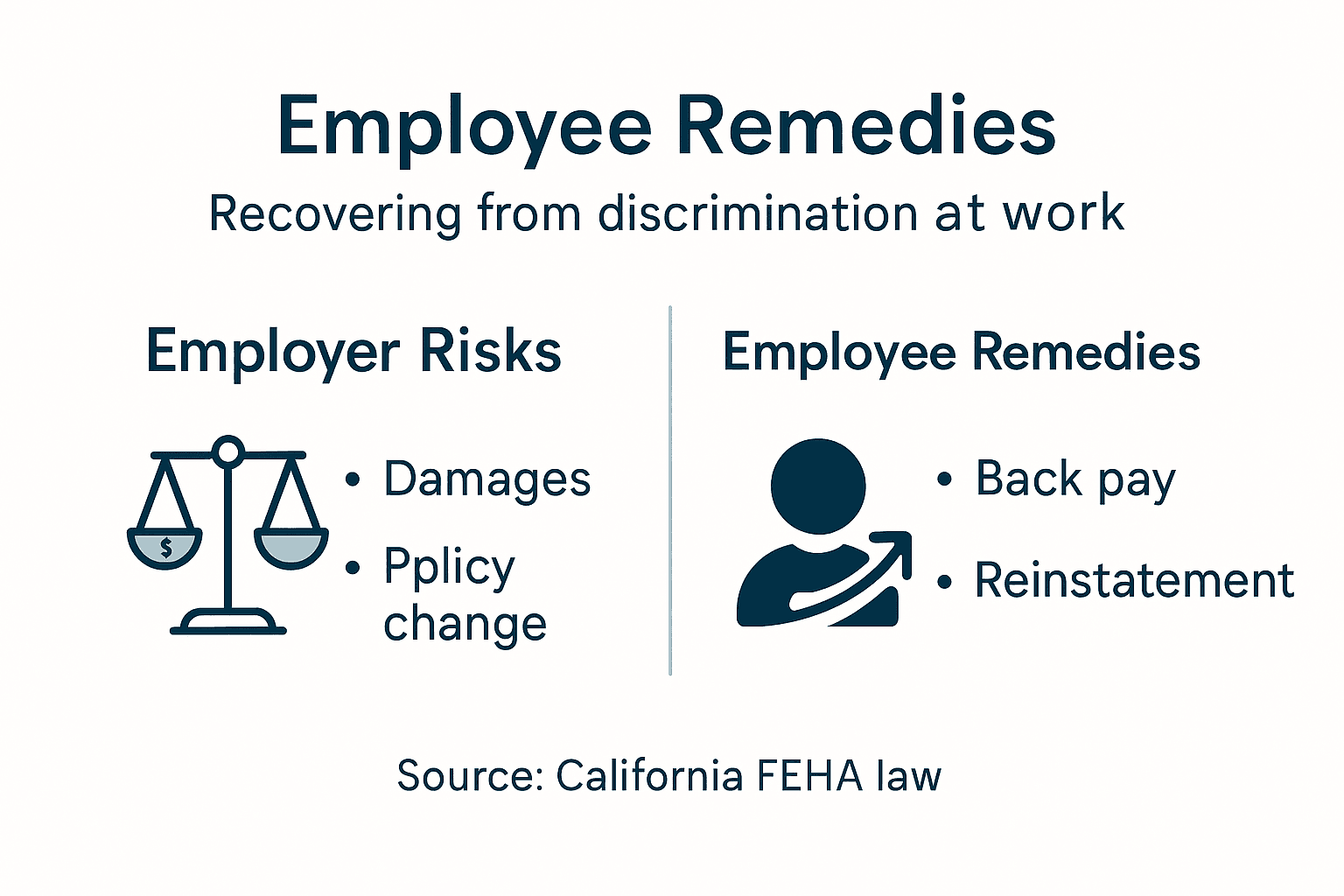 Employee Remedies

Recovering from discrimination at work

Employer Risks

$

• Damages
• Pplicy change

Employee Remedies

• Back pay
• Reinstatement

Source: California FEHA law