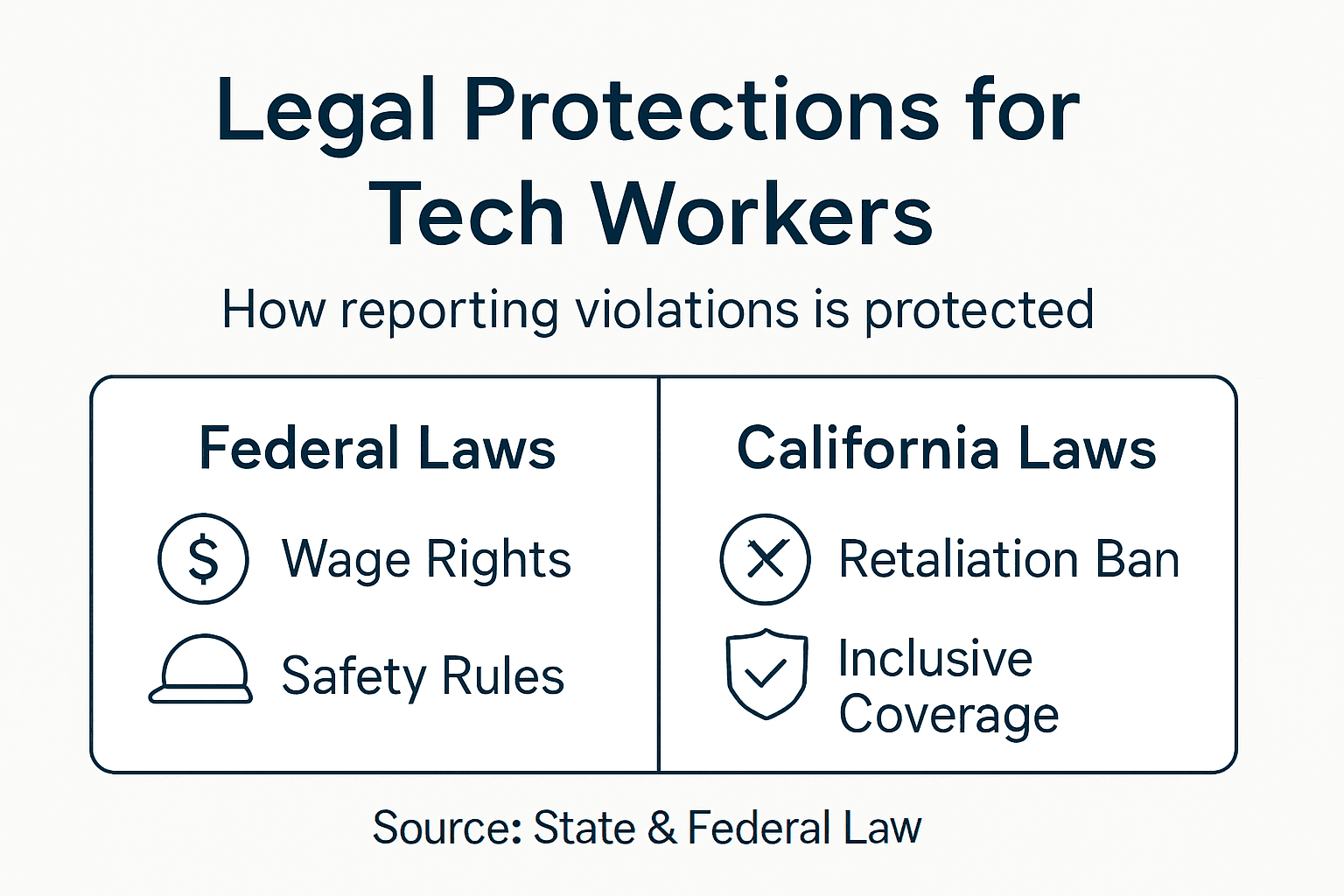 Legal Protections for Tech Workers

How reporting violations is protected

Federal Laws

$ Wage Rights

Safety Rules

California Laws

Retaliation Ban

Inclusive Coverage

Source: State & Federal Law