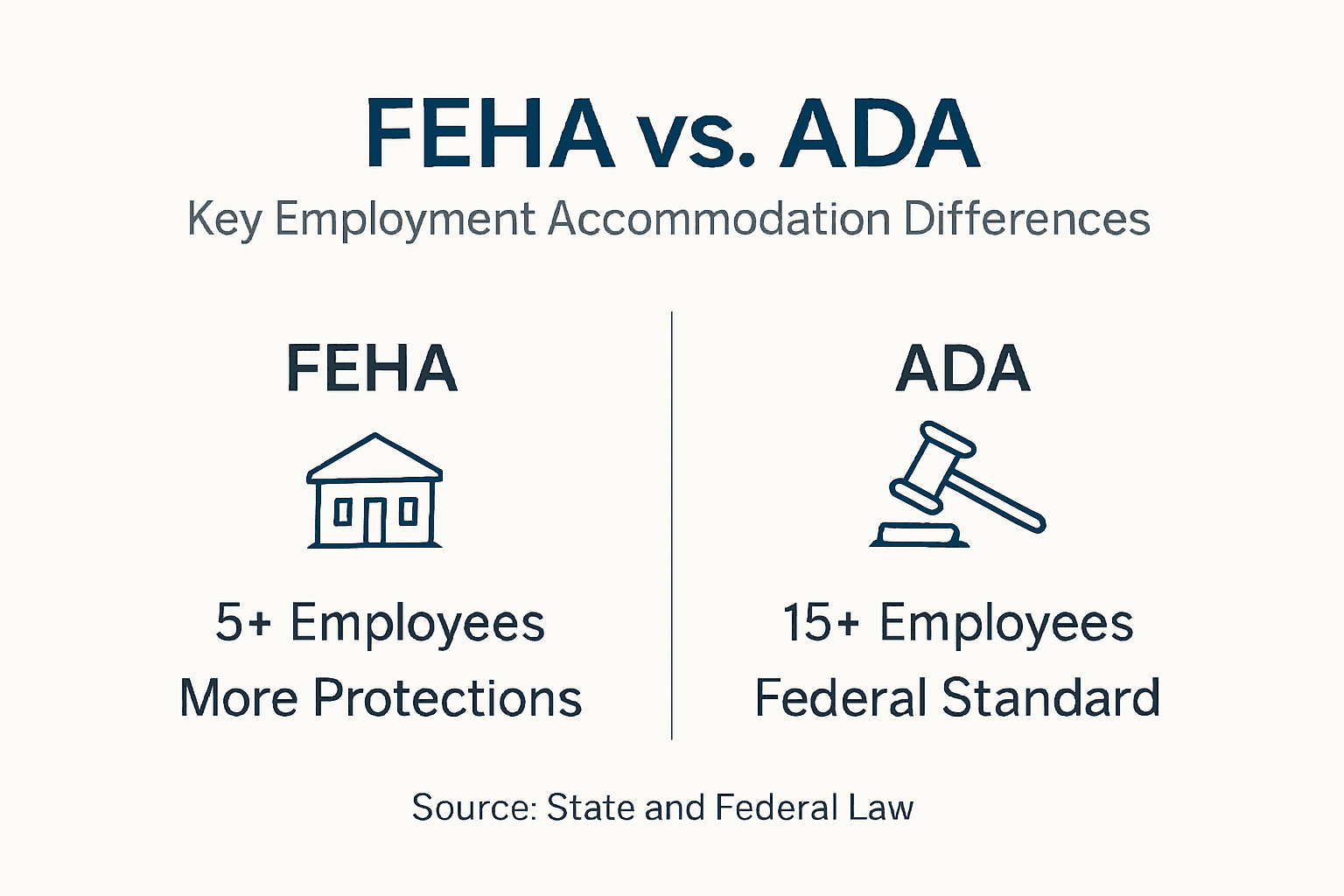 FEHA vs. ADA

Key Employment Accommodation Differences

FEHA

5+ Employees
More Protections

ADA

15+ Employees
Federal Standard

Source: State and Federal Law