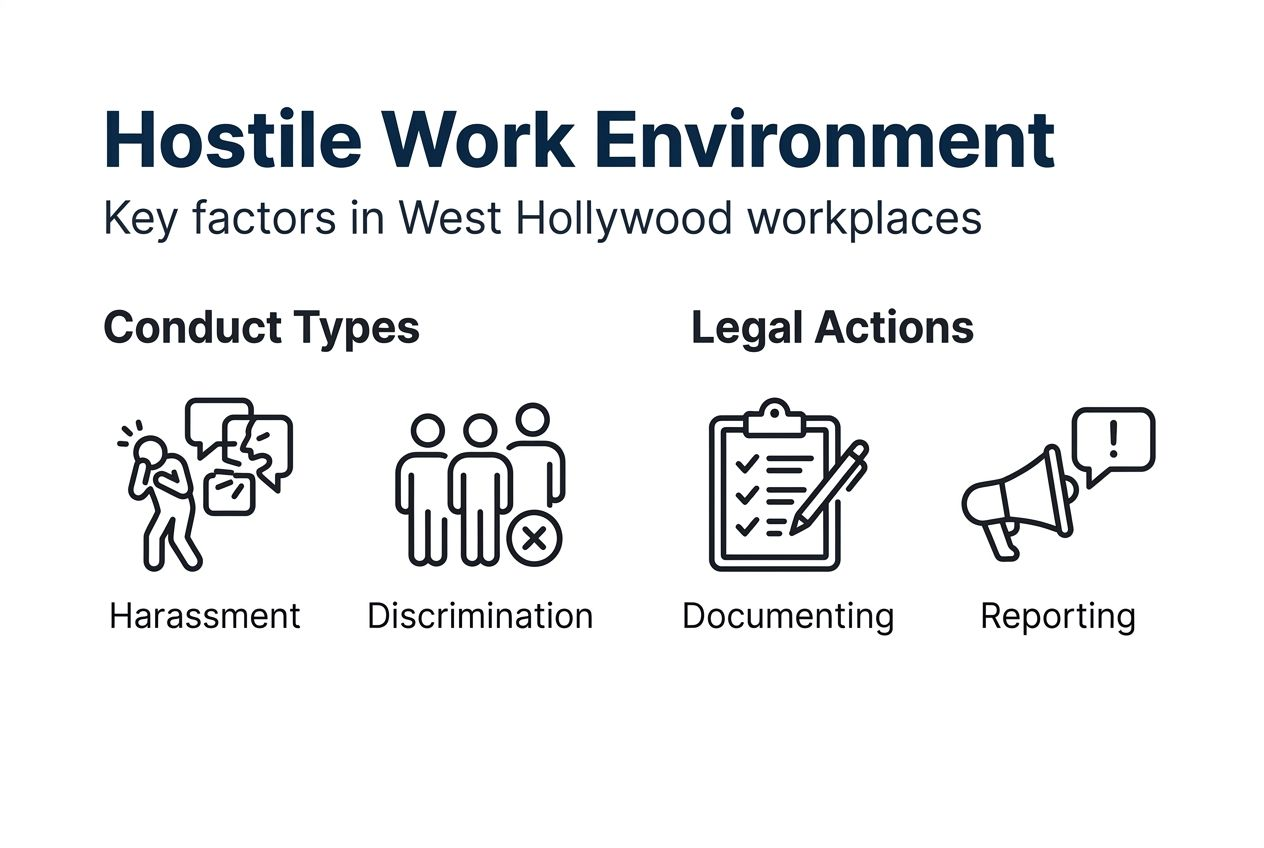 Hostile Work Environment

Key factors in West Hollywood workplaces

Conduct Types

Harassment

Discrimination

Legal Actions

Documenting

Reporting