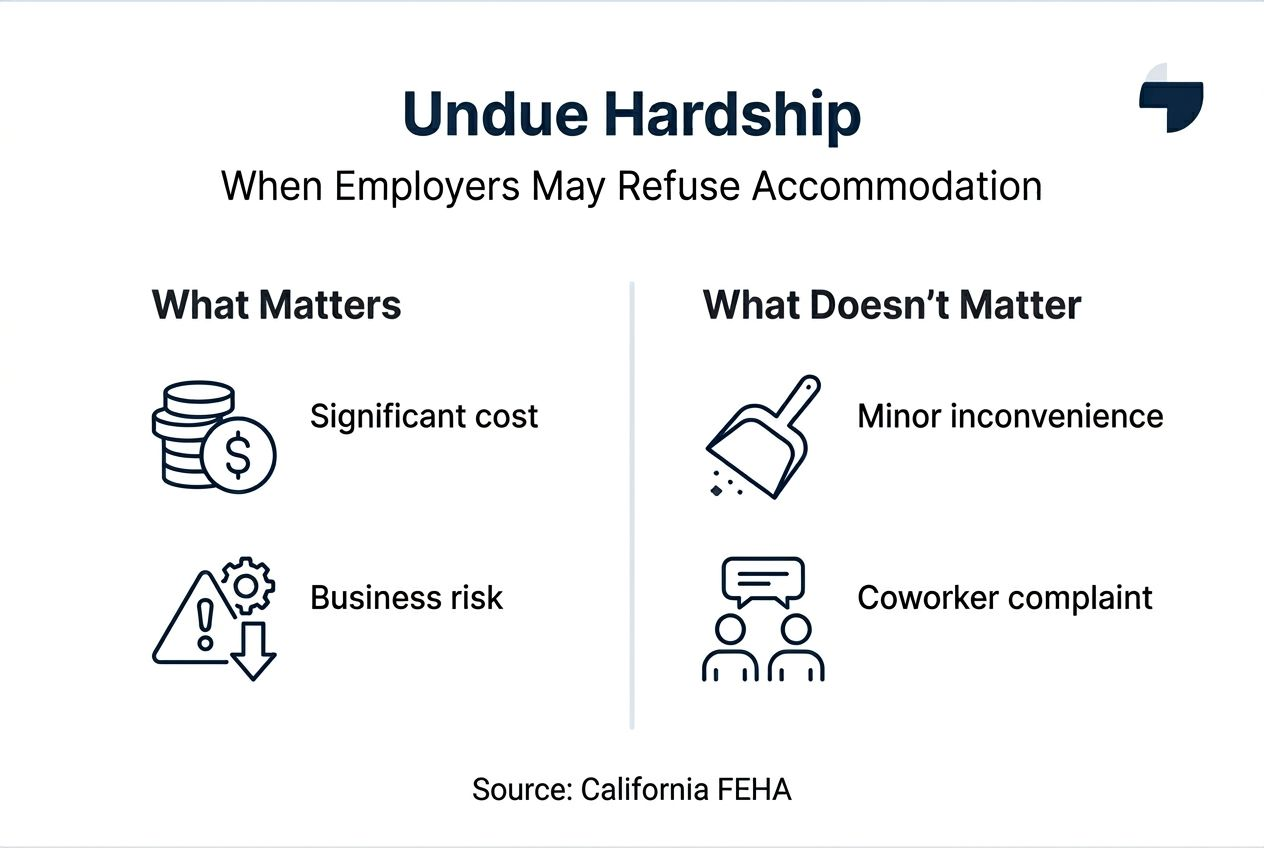 Undue Hardship

When Employers May Refuse Accommodation

What Matters

Significant cost

Business risk

What Doesn't Matter

Minor inconvenience

Coworker complaint

Source: California FEHA