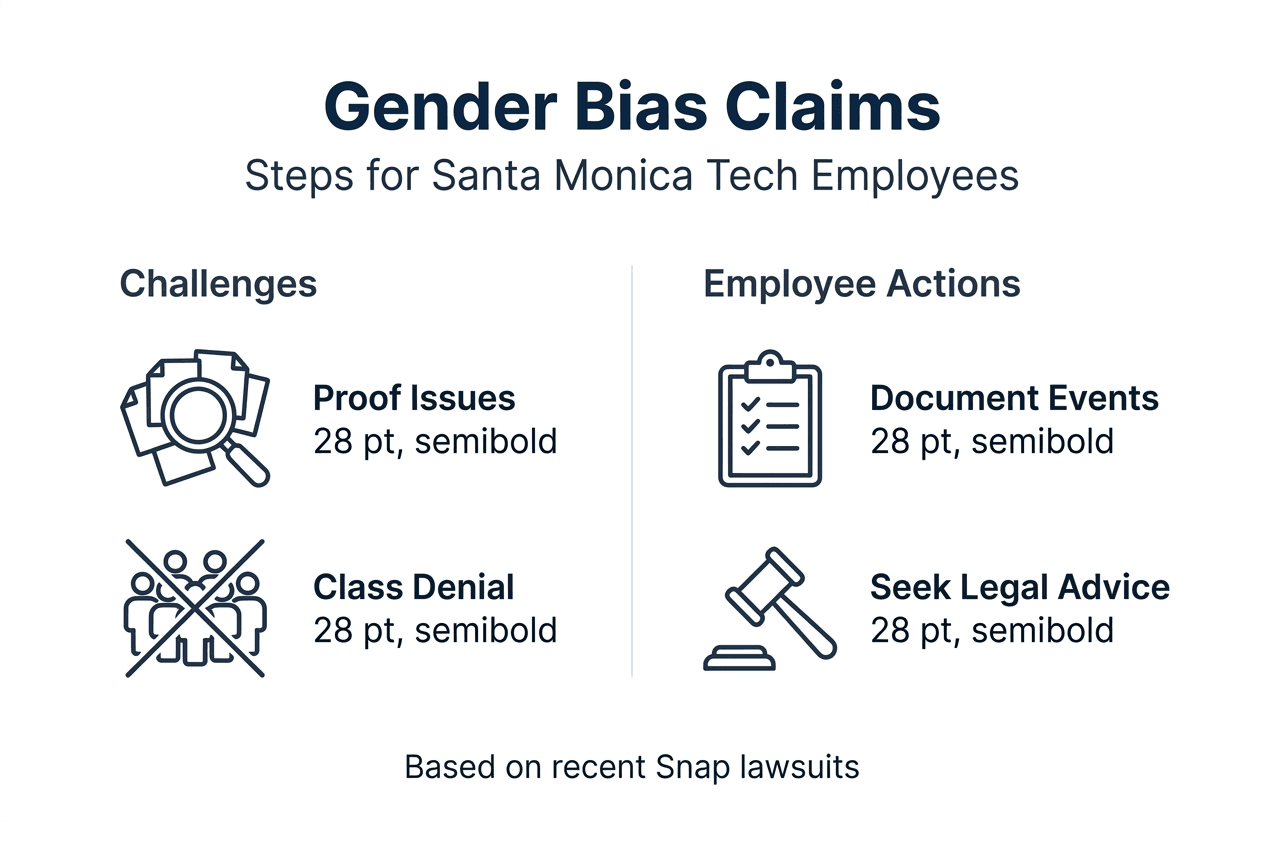 Gender Bias Claims
Steps for Santa Monica Tech Employees

Challenges

Proof Issues
28 pt, semibold

Class Denial
28 pt, semibold

Employee Actions

Document Events
28 pt, semibold

Seek Legal Advice
28 pt, semibold

Based on recent Snap lawsuits