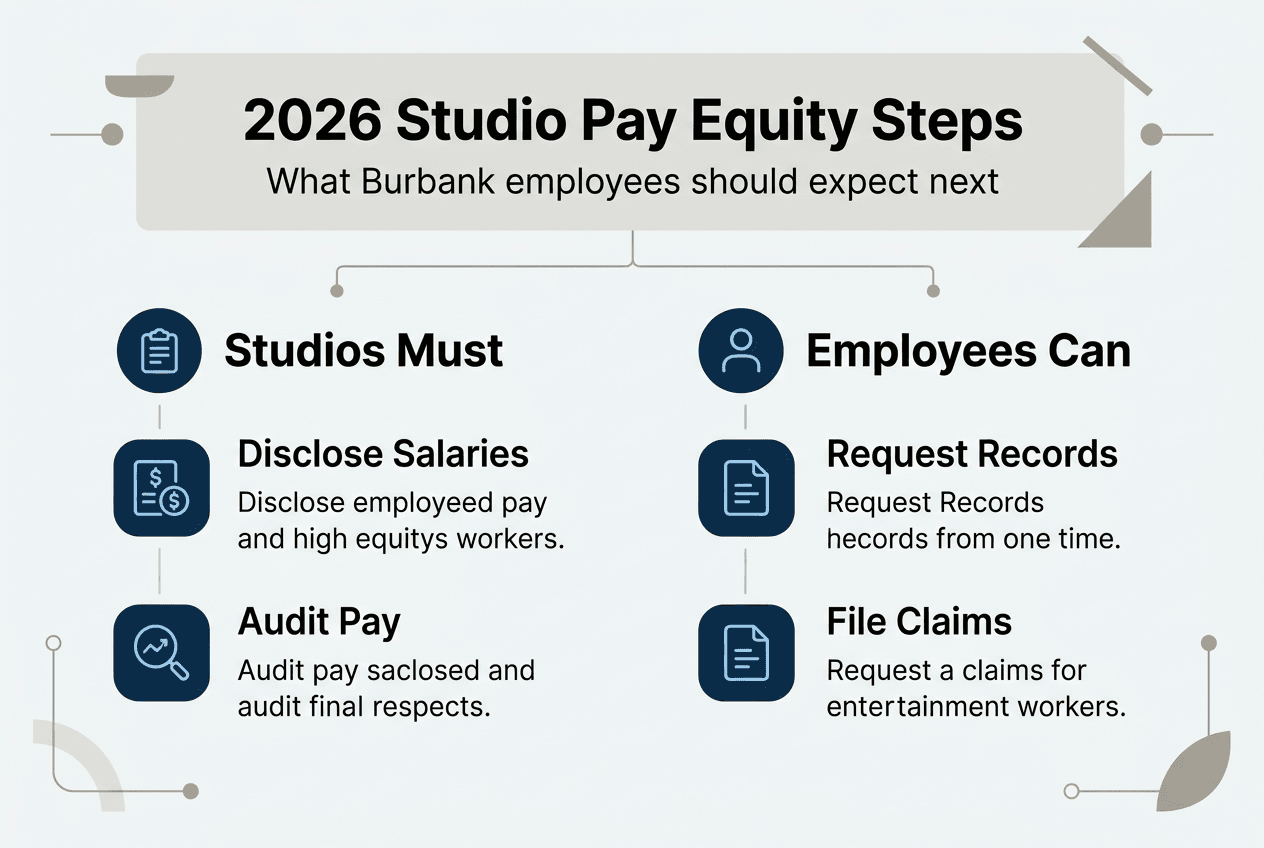 2026 Studio Pay Equity Steps
What Burbank employees should expect next

Studios Must

Disclose Salaries
Disclose employeed pay and high equitys workers.

Audit Pay
Audit pay saclosed and audit final respects.

Employees Can

Request Records
Request Records hecords from one time.

File Claims
Request a claims for entertainment workers.