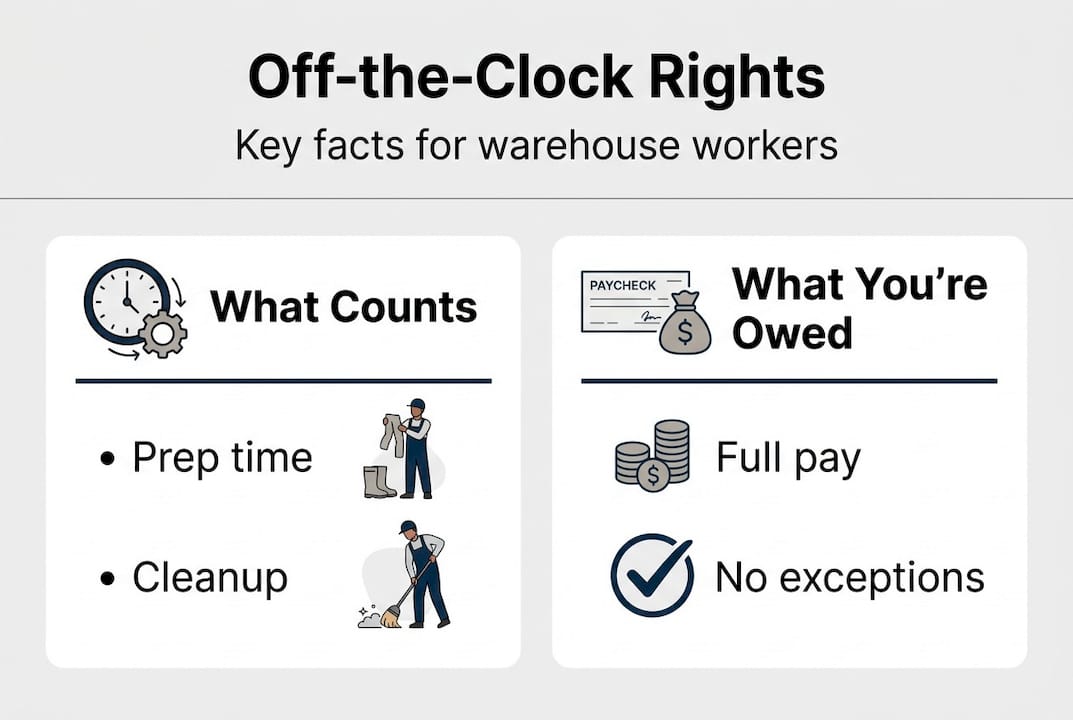 Off-the-Clock Rights

Key facts for warehouse workers

What Counts

• Prep time

• Cleanup

PAYCHECK

$

What You're Owed

$

Full pay

No exceptions