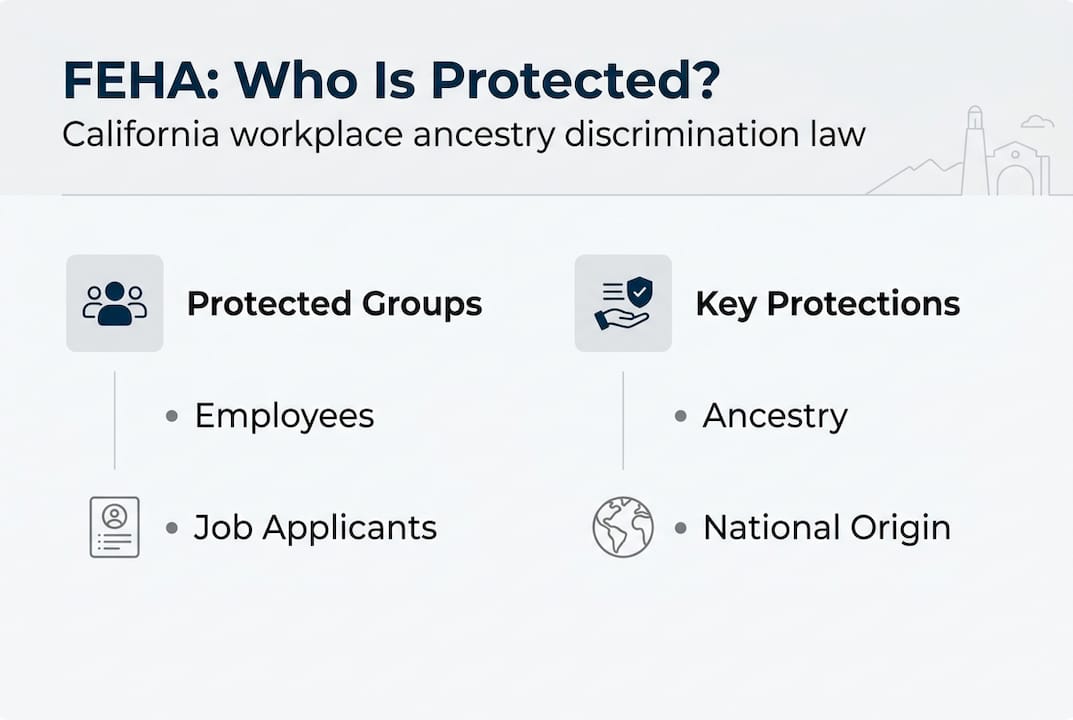 FEHA: Who Is Protected?
California workplace ancestry discrimination law

Protected Groups

• Employees

• Job Applicants

Key Protections

• Ancestry

• National Origin