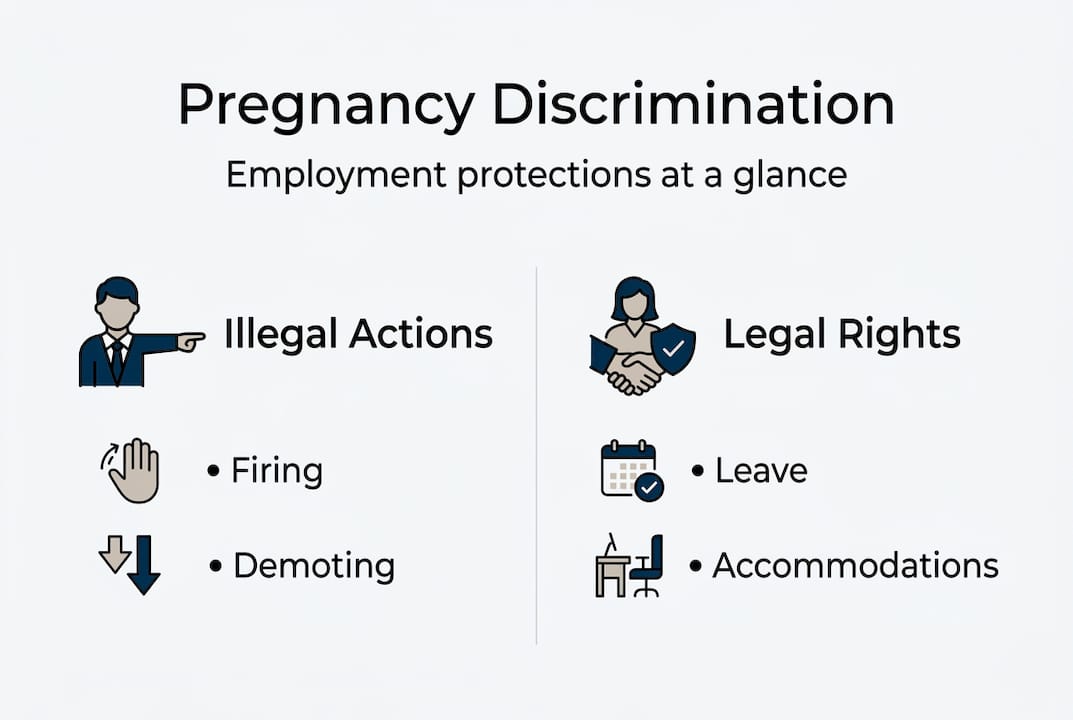 Pregnancy Discrimination

Employment protections at a glance

Illegal Actions

• Firing

• Demoting

Legal Rights

• Leave

• Accommodations