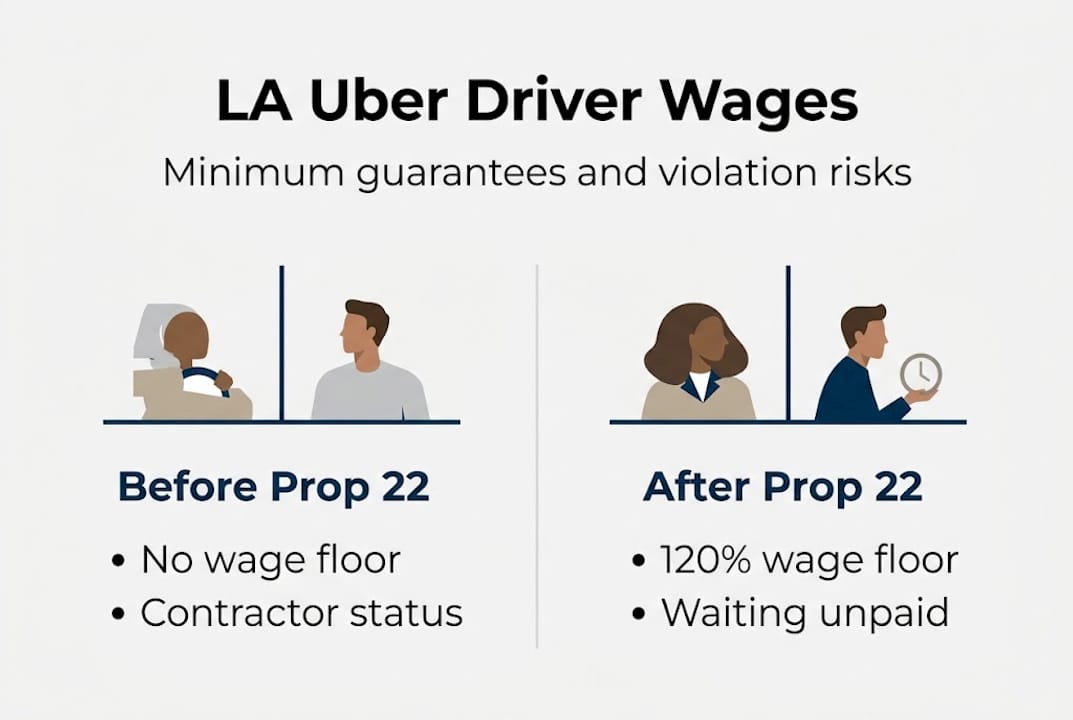 LA Uber Driver Wages

Minimum guarantees and violation risks

Before Prop 22

• No wage floor
• Contractor status

After Prop 22

• 120% wage floor
• Waiting unpaid