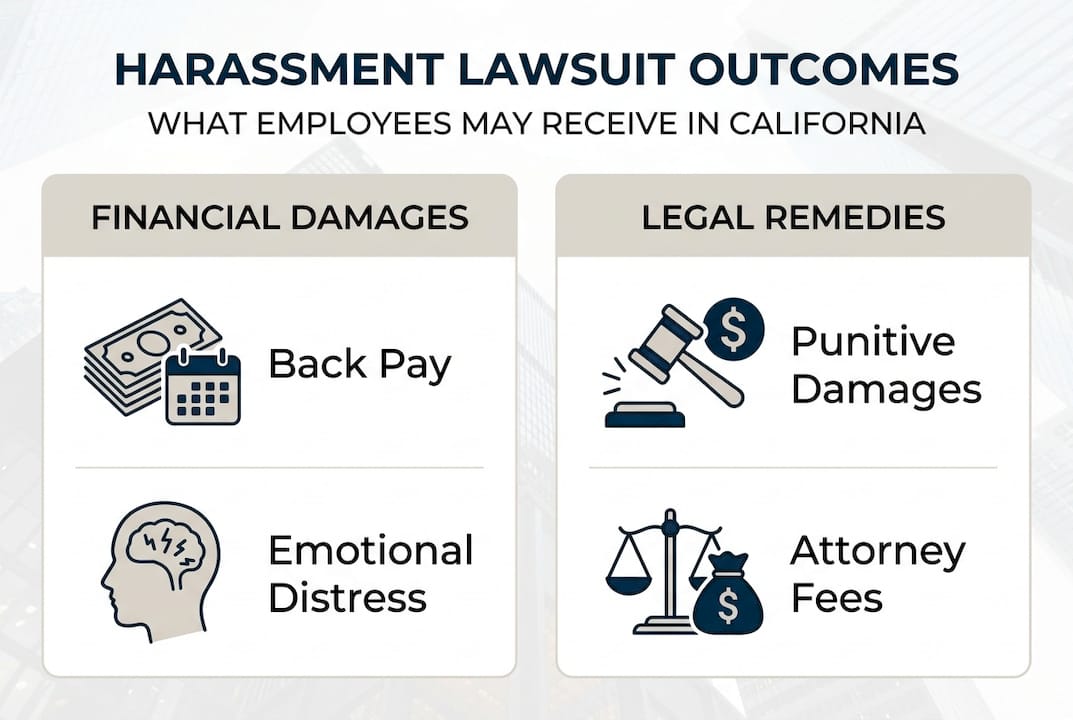 HARASSMENT LAWSUIT OUTCOMES
WHAT EMPLOYEES MAY RECEIVE IN CALIFORNIA

FINANCIAL DAMAGES

Back Pay

Emotional Distress

LEGAL REMEDIES

$

Punitive Damages

$

Attorney Fees