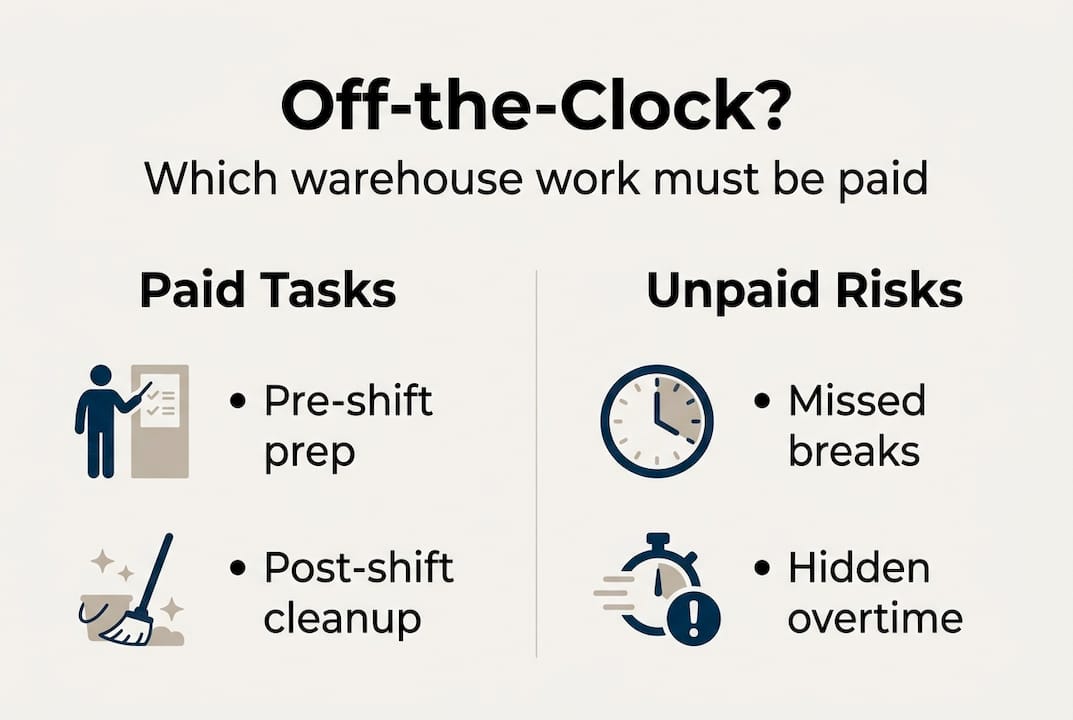 Off-the-Clock?

Which warehouse work must be paid

Paid Tasks

• Pre-shift prep

• Post-shift cleanup

Unpaid Risks

• Missed breaks

• Hidden overtime