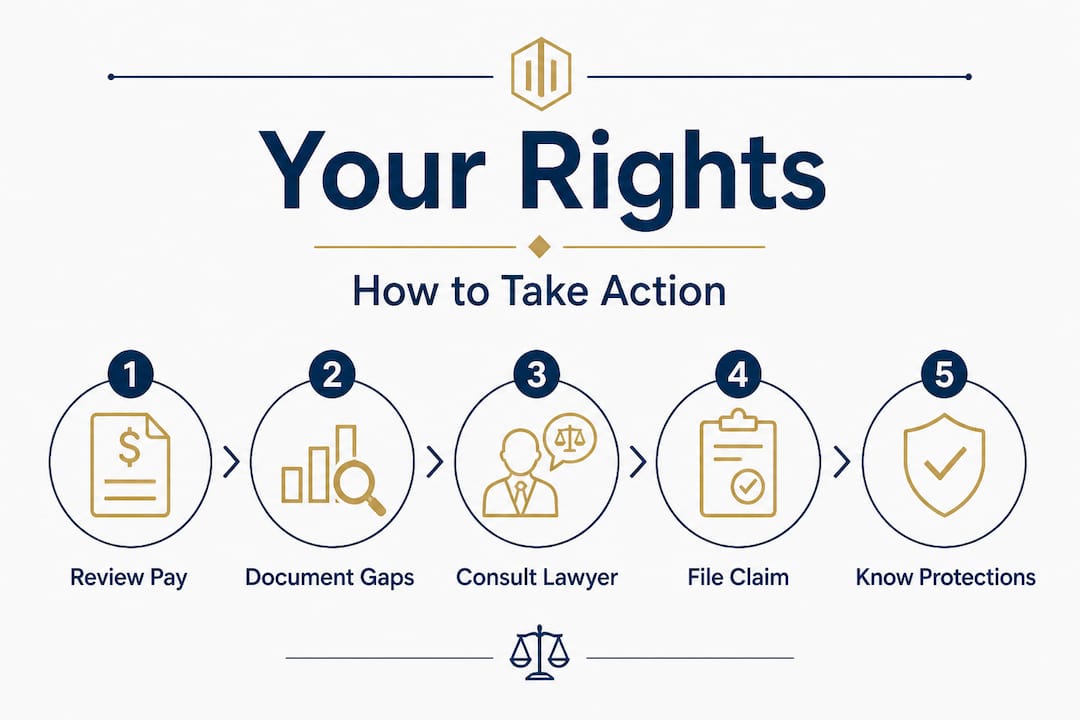 Your Rights

How to Take Action

1
$
Review Pay

2
Document Gaps

3
Consult Lawyer

4
File Claim

5
Know Protections