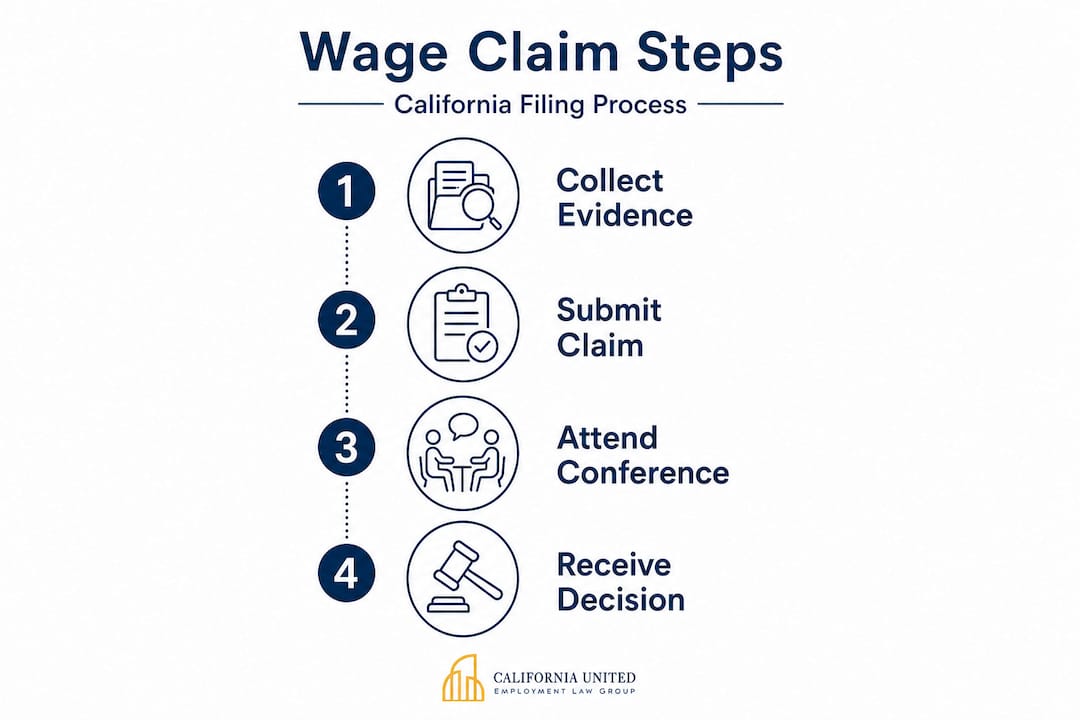 Wage Claim Steps

California Filing Process

1 Collect Evidence

2 Submit Claim

3 Attend Conference

4 Receive Decision

CALIFORNIA UNITED
EMPLOYMENT LAW GROUP