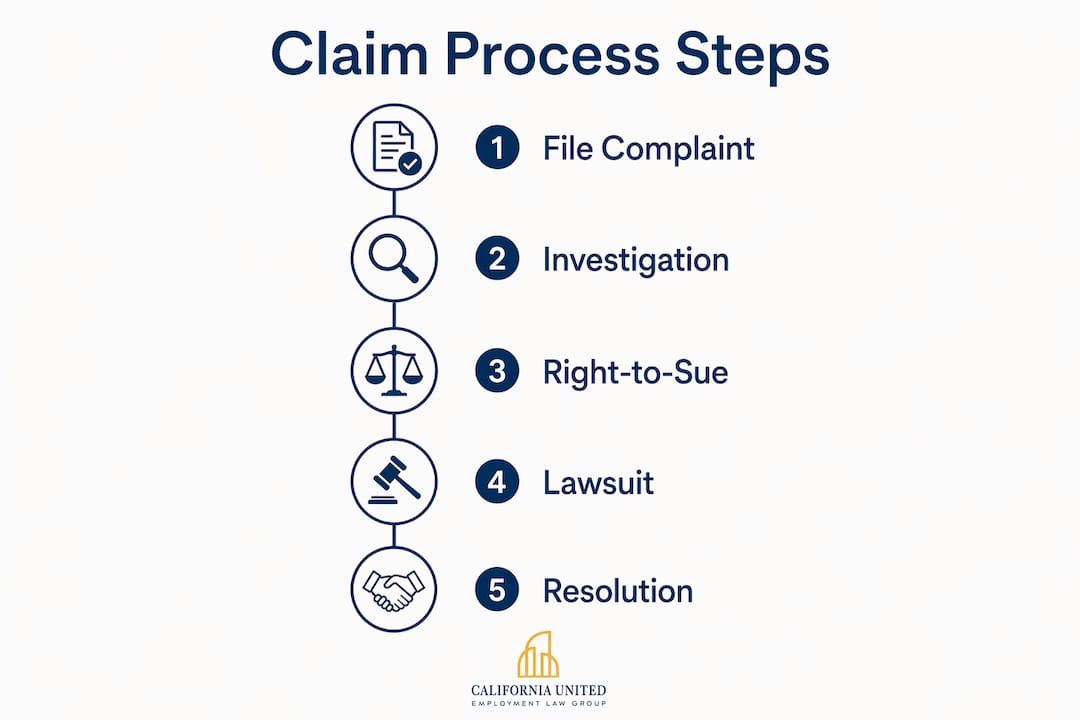 Claim Process Steps

1 File Complaint

2 Investigation

3 Right-to-Sue

4 Lawsuit

5 Resolution

CALIFORNIA UNITED
EMPLOYMENT LAW GROUP