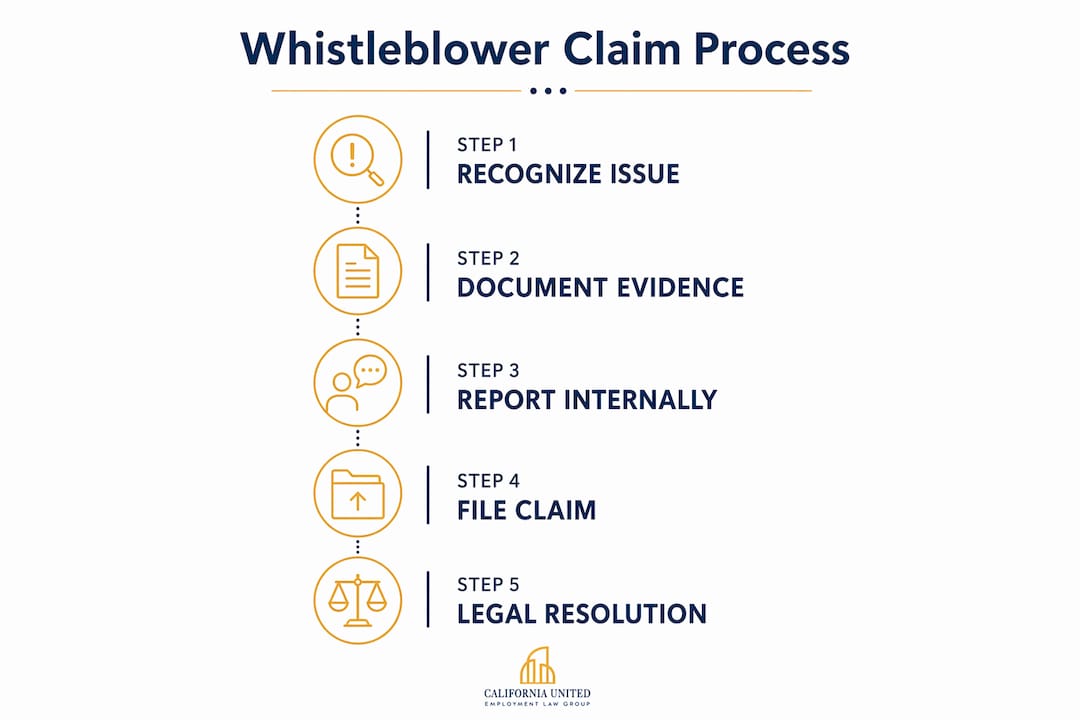 Whistleblower Claim Process

STEP 1
RECOGNIZE ISSUE

STEP 2
DOCUMENT EVIDENCE

STEP 3
REPORT INTERNALLY

STEP 4
FILE CLAIM

STEP 5
LEGAL RESOLUTION

CALIFORNIA UNITED
EMPLOYMENT LAW GROUP