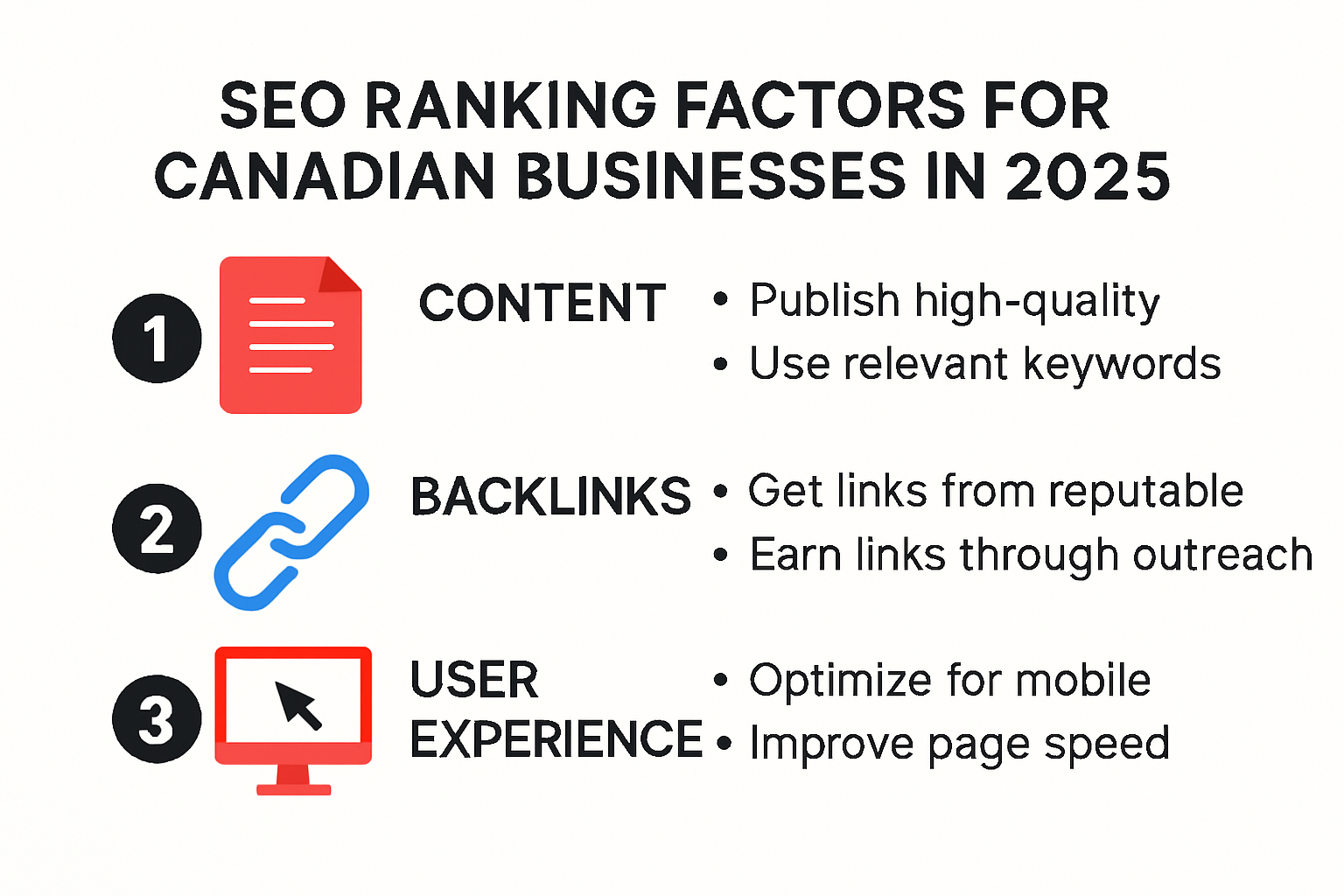 SEO RANKING FACTORS FOR CANADIAN BUSINESSES IN 2025

1 CONTENT
• Publish high-quality
• Use relevant keywords

2 BACKLINKS
• Get links from reputable
• Earn links through outreach

3 USER EXPERIENCE
• Optimize for mobile
• Improve page speed