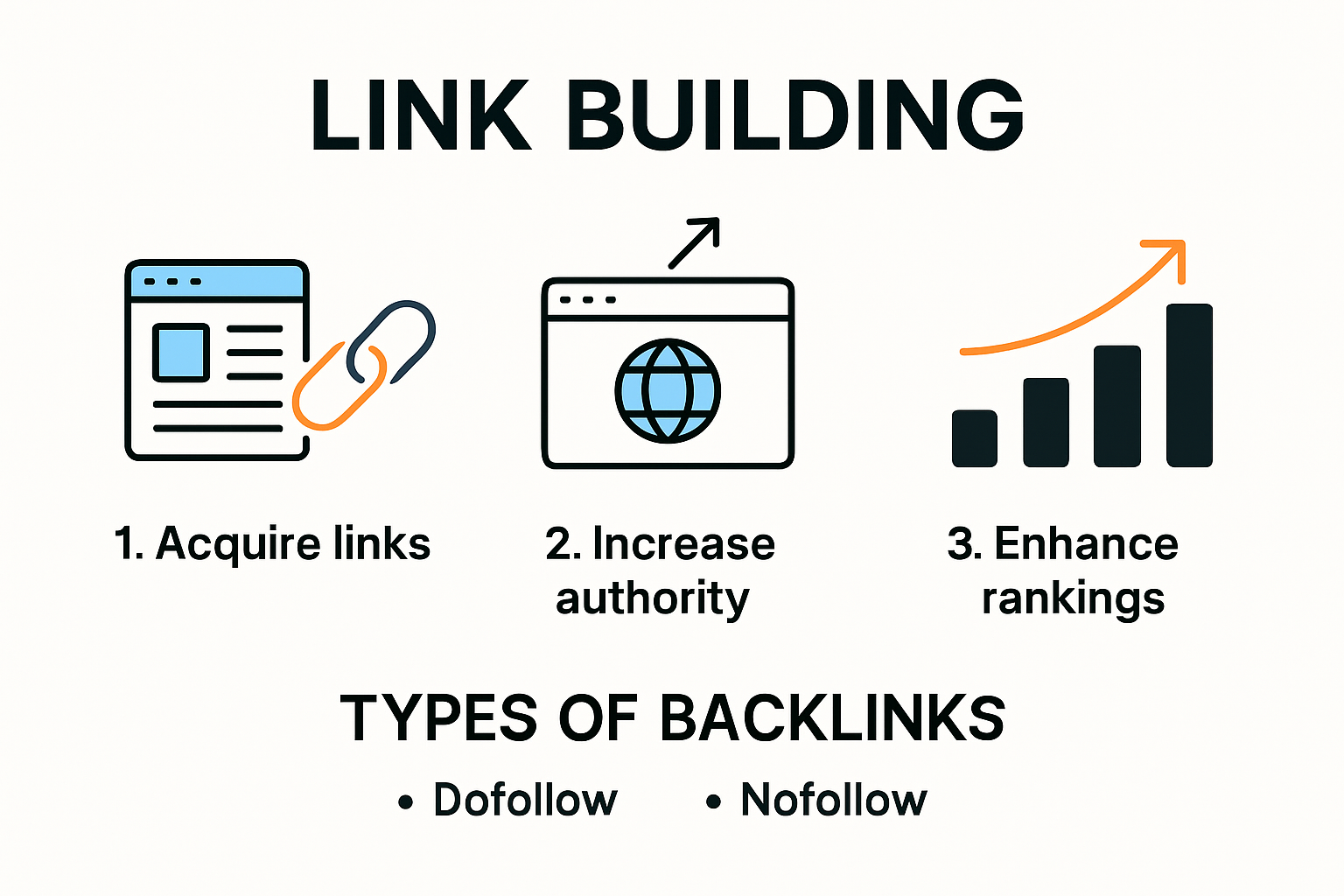 LINK BUILDING

1. Acquire links

2. Increase authority

3. Enhance rankings

TYPES OF BACKLINKS

• Dofollow
• Nofollow