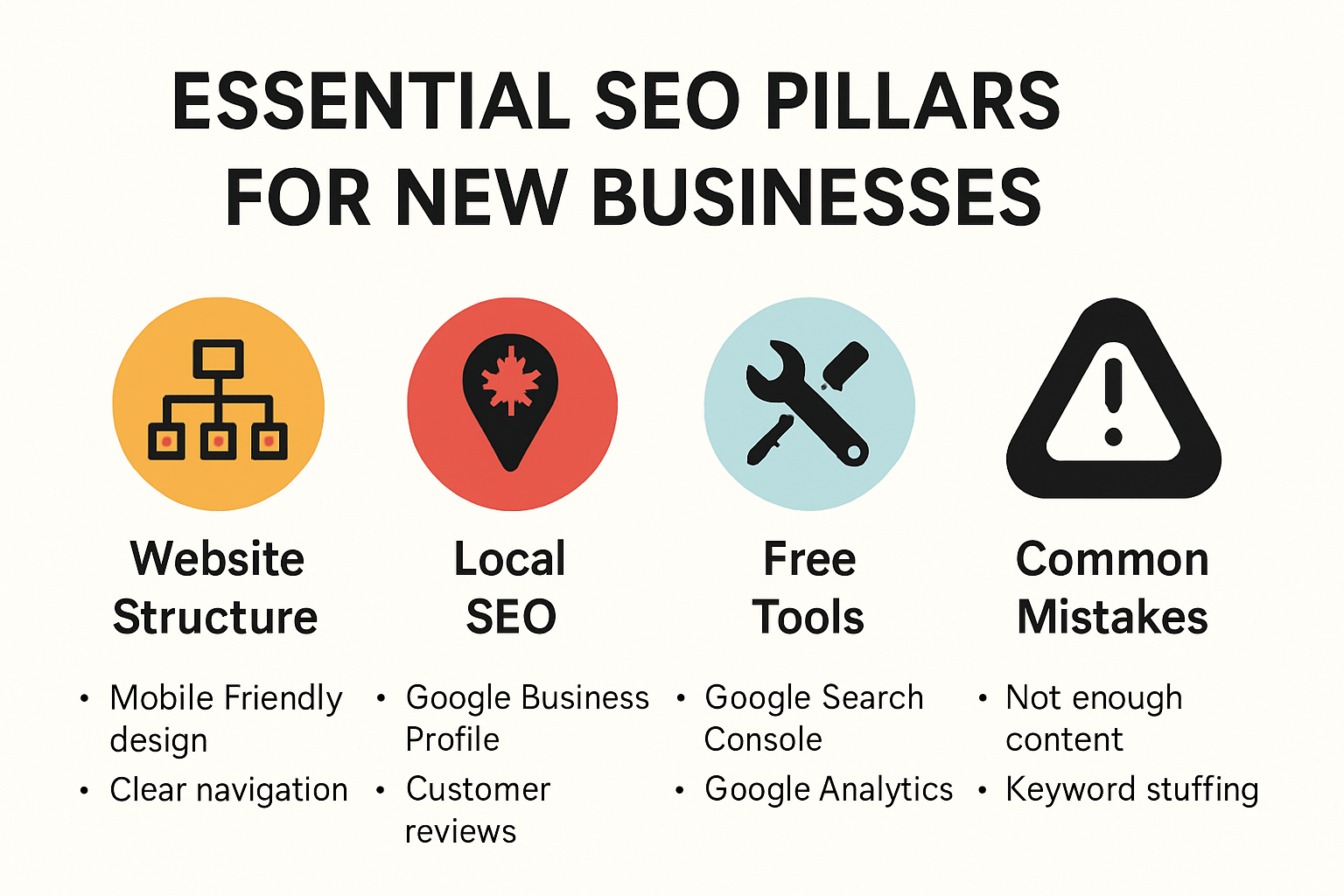 ESSENTIAL SEO PILLARS FOR NEW BUSINESSES

Website Structure

• Mobile Friendly design
• Clear navigation

Local SEO

• Google Business Profile
• Customer reviews

Free Tools

• Google Search Console
• Google Analytics

Common Mistakes

• Not enough content
• Keyword stuffing