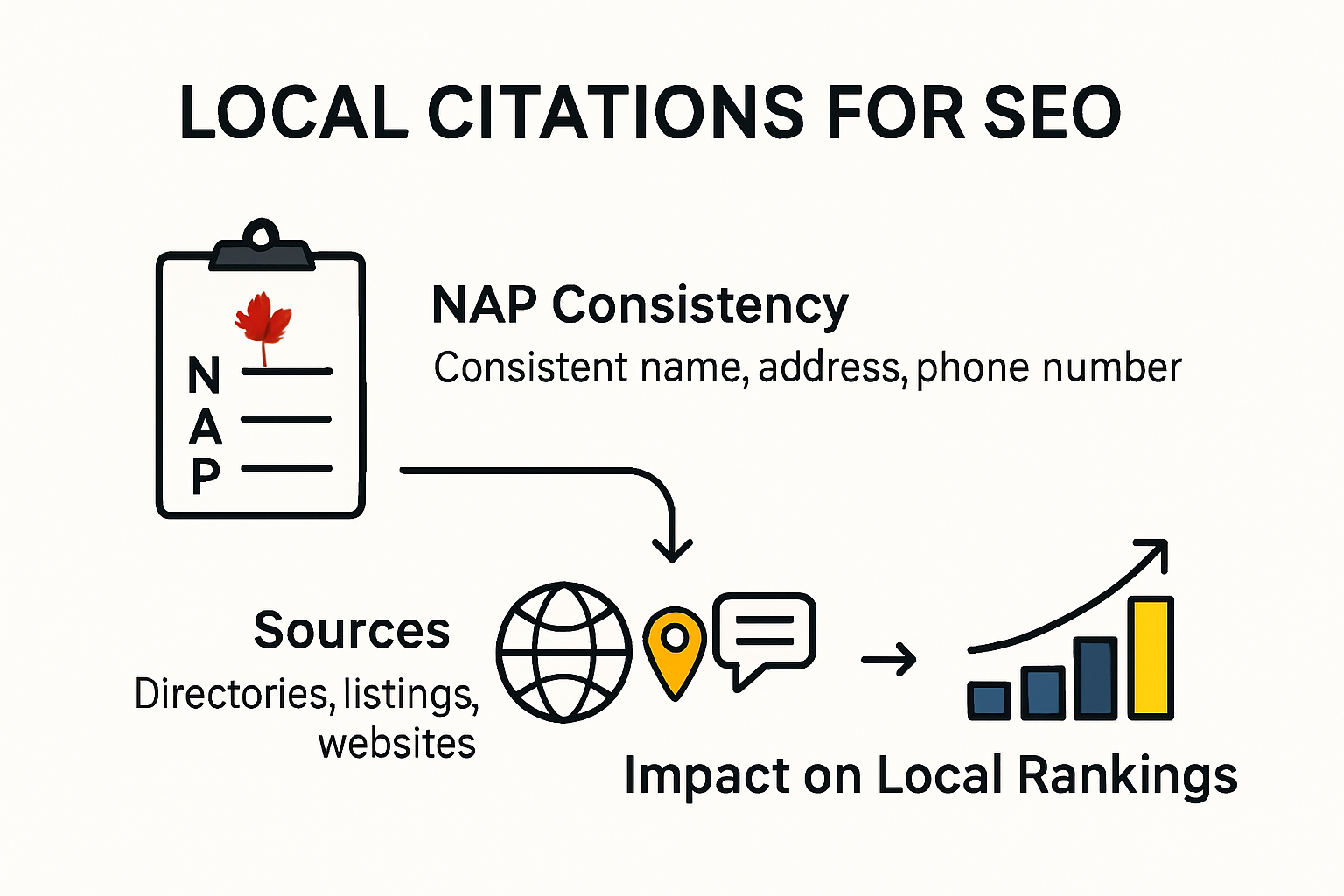 LOCAL CITATIONS FOR SEO

N
A
P

NAP Consistency
Consistent name, address, phone number

Sources
Directories, listings, websites

Impact on Local Rankings