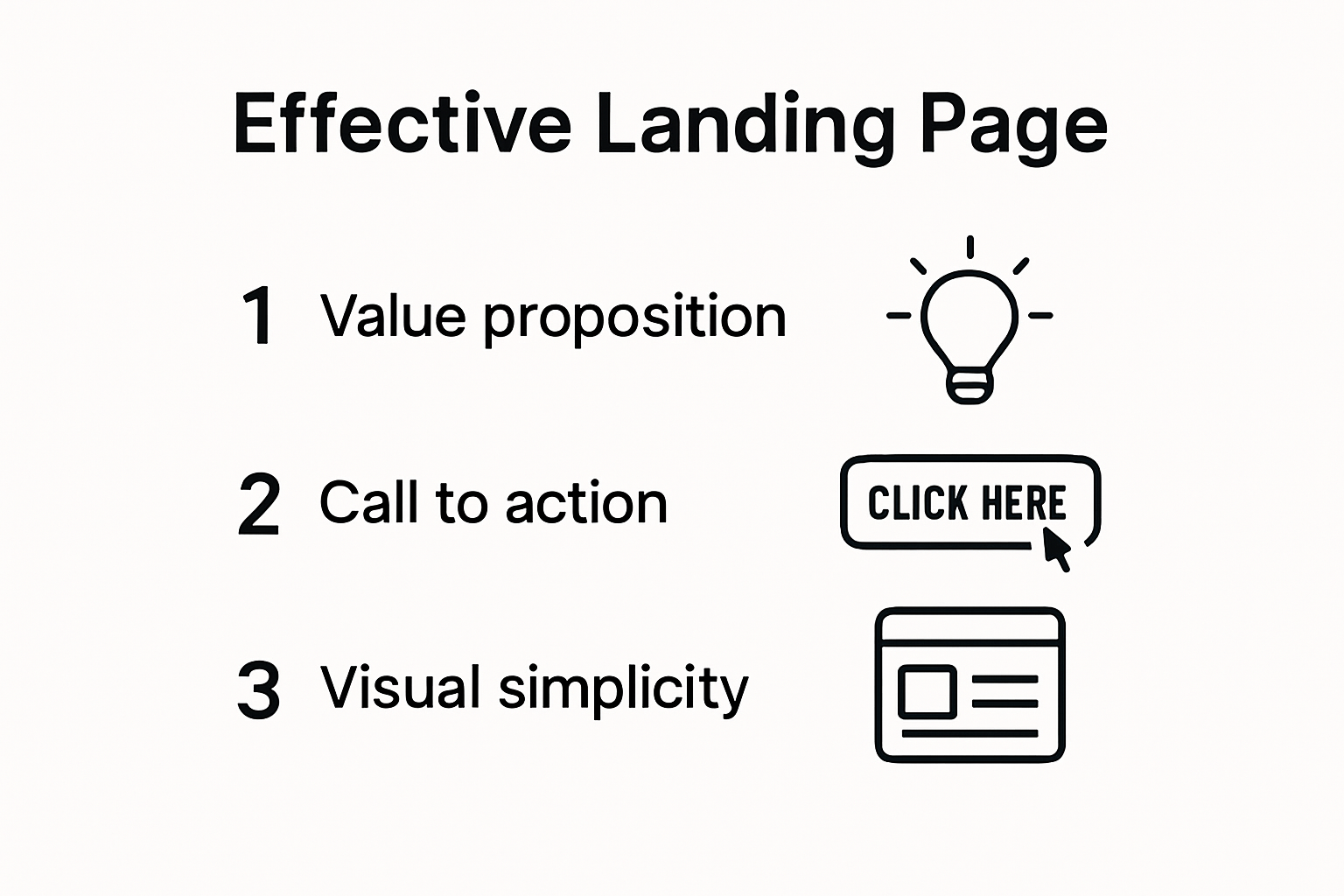 Effective Landing Page

1 Value proposition

2 Call to action

CLICK HERE

3 Visual simplicity