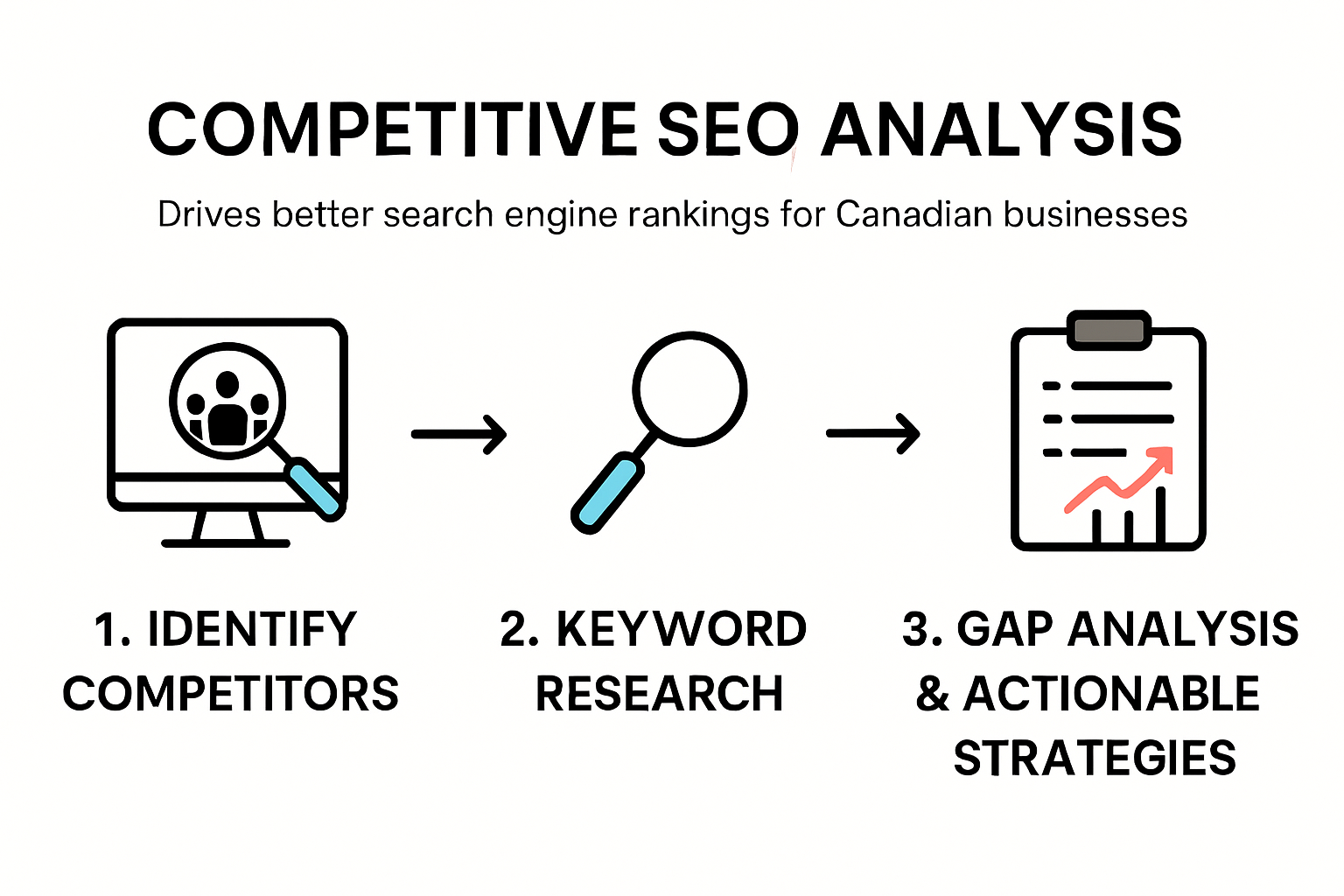 COMPETITIVE SEO ANALYSIS

Drives better search engine rankings for Canadian businesses

1. IDENTIFY COMPETITORS

2. KEYWORD RESEARCH

3. GAP ANALYSIS & ACTIONABLE STRATEGIES