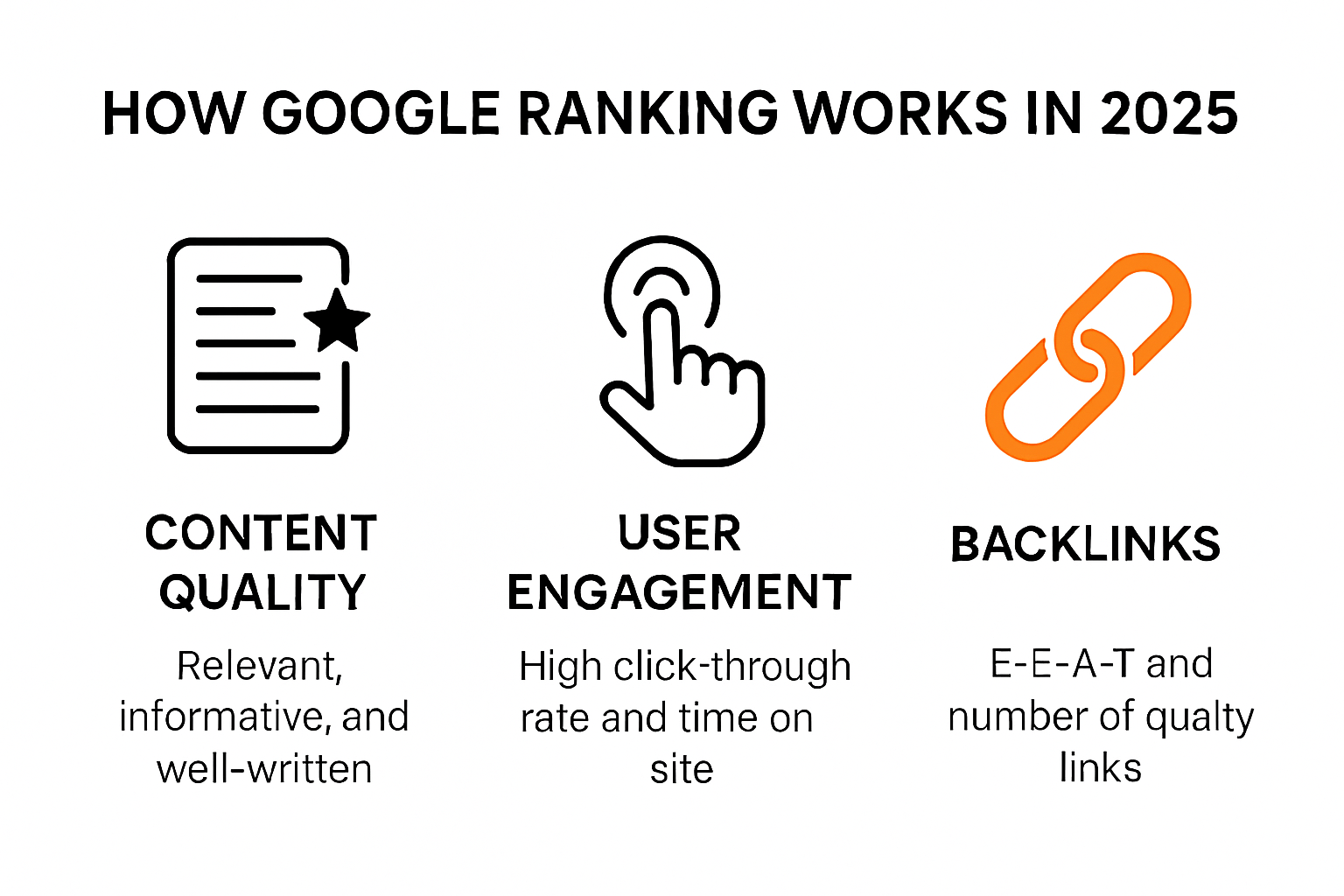 HOW GOOGLE RANKING WORKS IN 2025

CONTENT QUALITY

Relevant, informative, and well-written

USER ENGAGEMENT

High click-through rate and time on site

BACKLINKS

E-E-A-T and number of qualty links