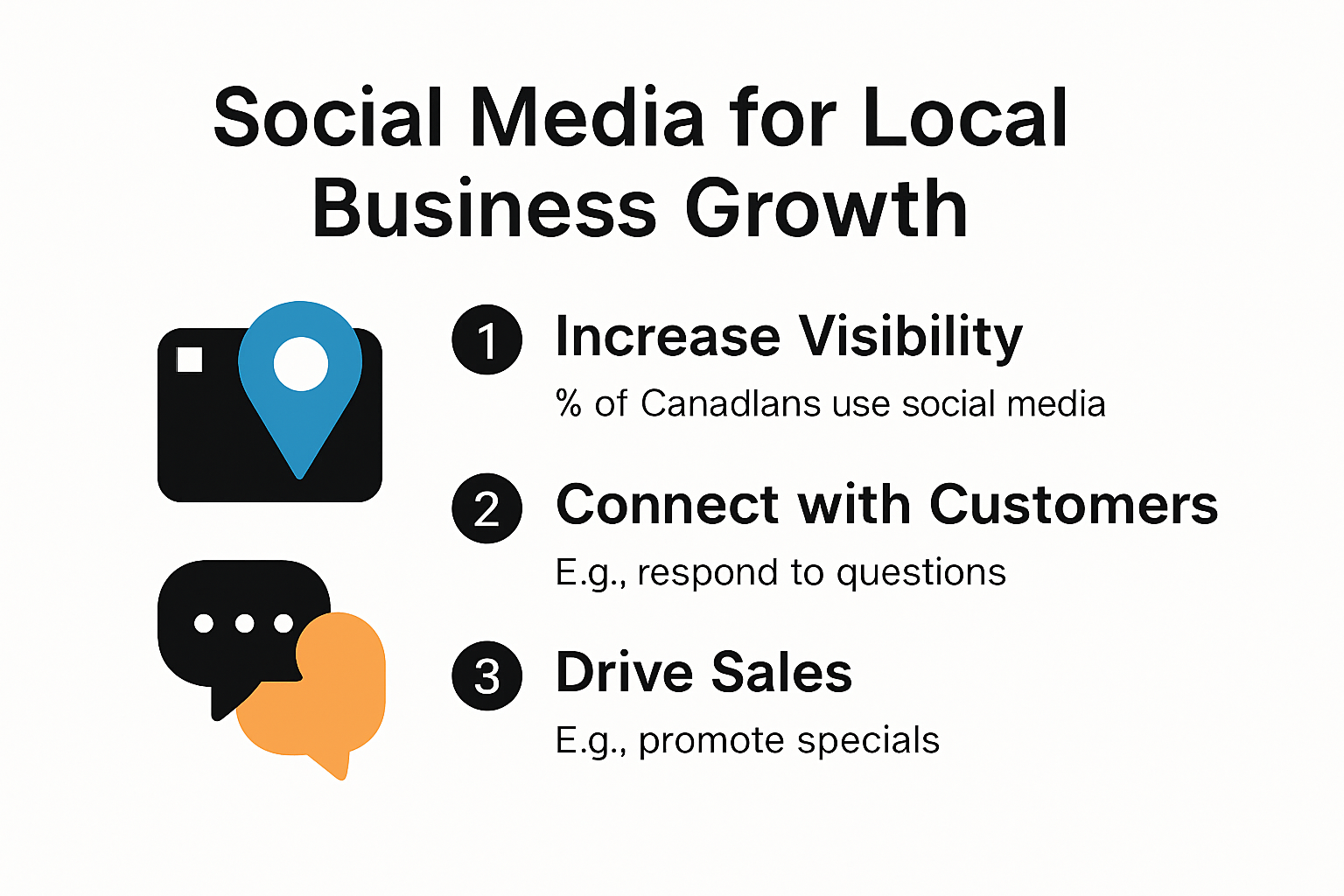 Social Media for Local Business Growth

1 Increase Visibility

% of Canadlans use social media

2 Connect with Customers

E.g., respond to questions

3 Drive Sales

E.g., promote specials