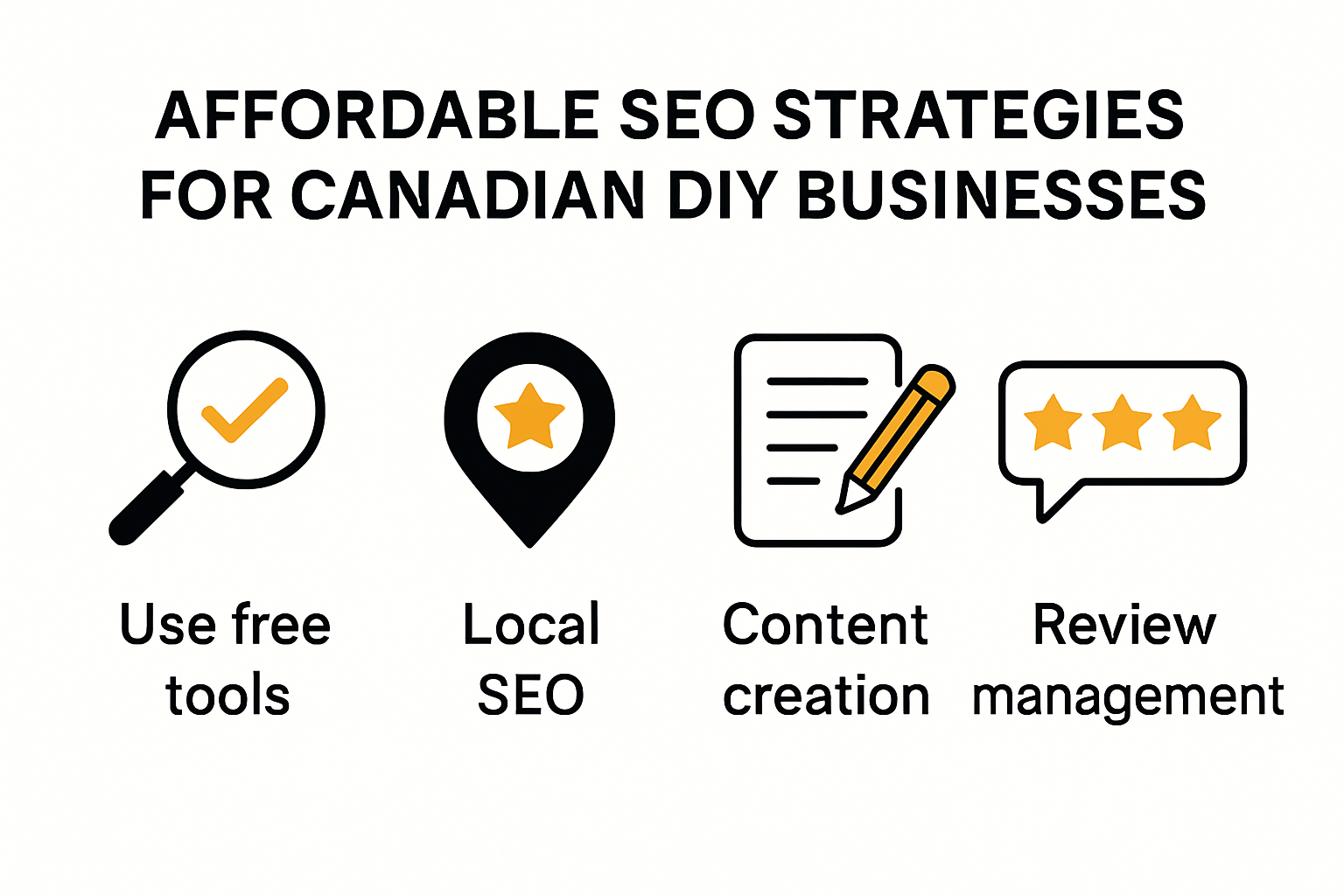 AFFORDABLE SEO STRATEGIES FOR CANADIAN DIY BUSINESSES

Use free tools

Local SEO

Content creation

Review management