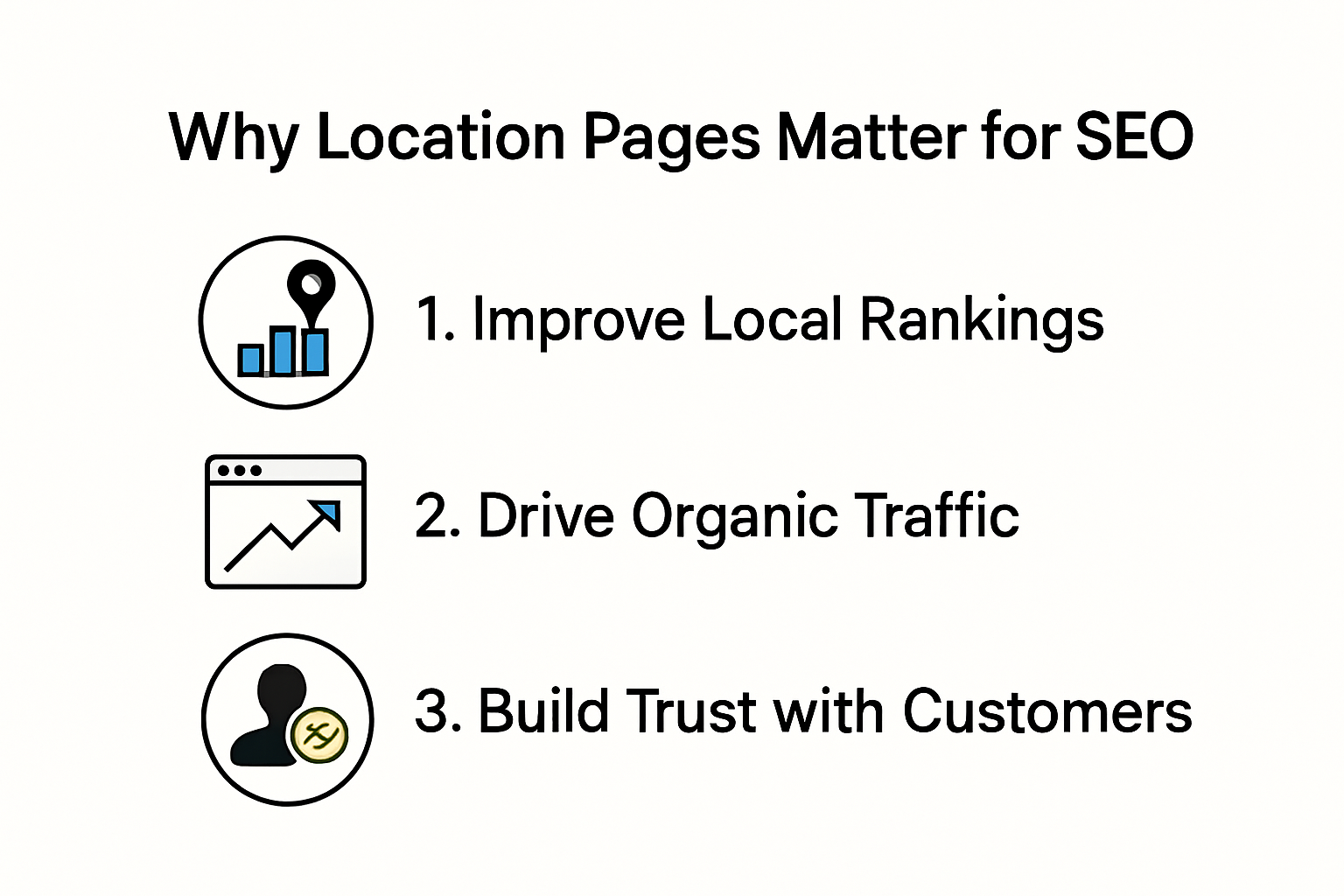 Why Location Pages Matter for SEO

1. Improve Local Rankings

2. Drive Organic Traffic

3. Build Trust with Customers