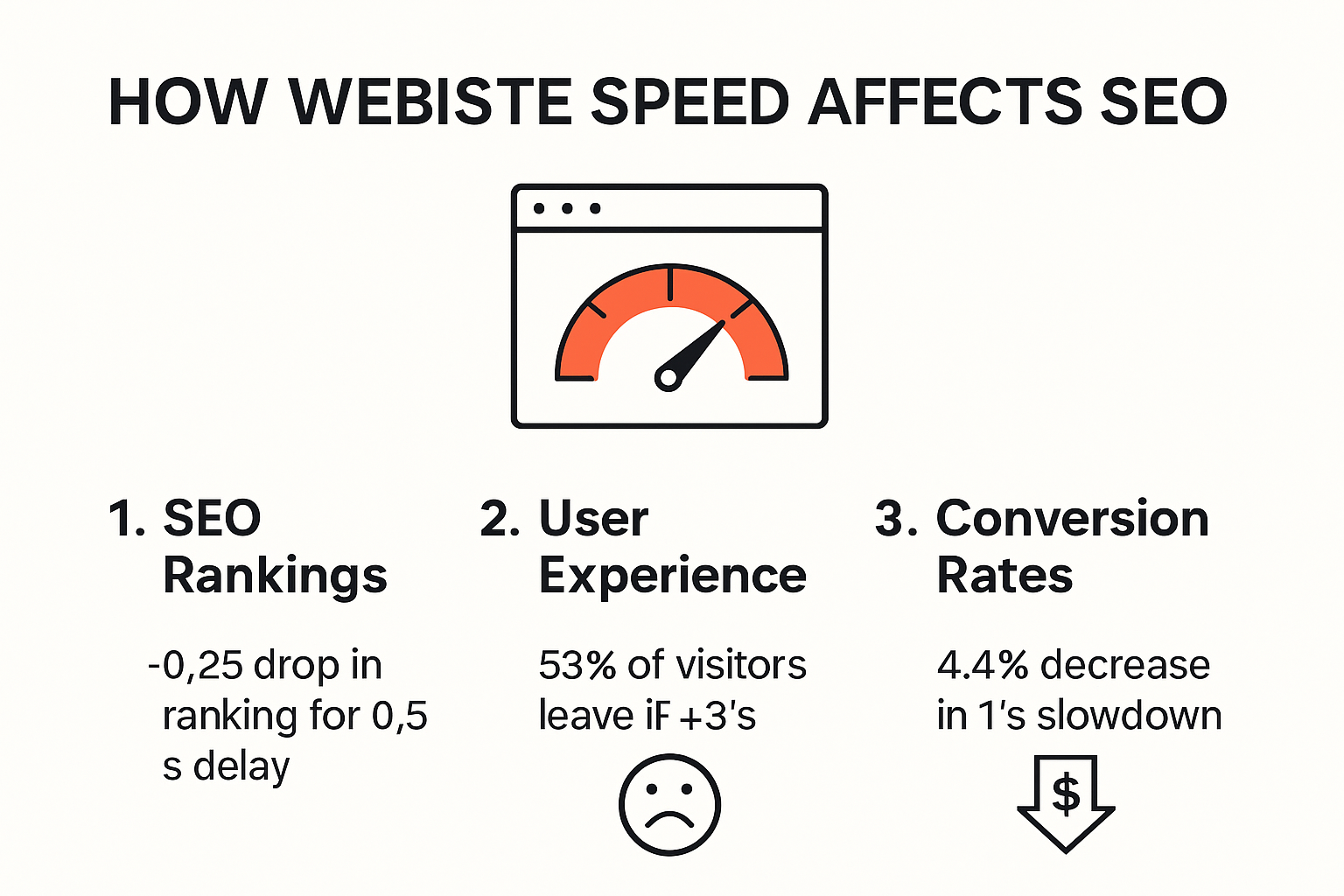 HOW WEBISTE SPEED AFFECTS SEO

1. SEO Rankings

-0,25 drop in ranking for 0,5 s delay

2. User Experience

53% of visitors leave iF +3's

3. Conversion Rates

4.4% decrease in 1's slowdown

$