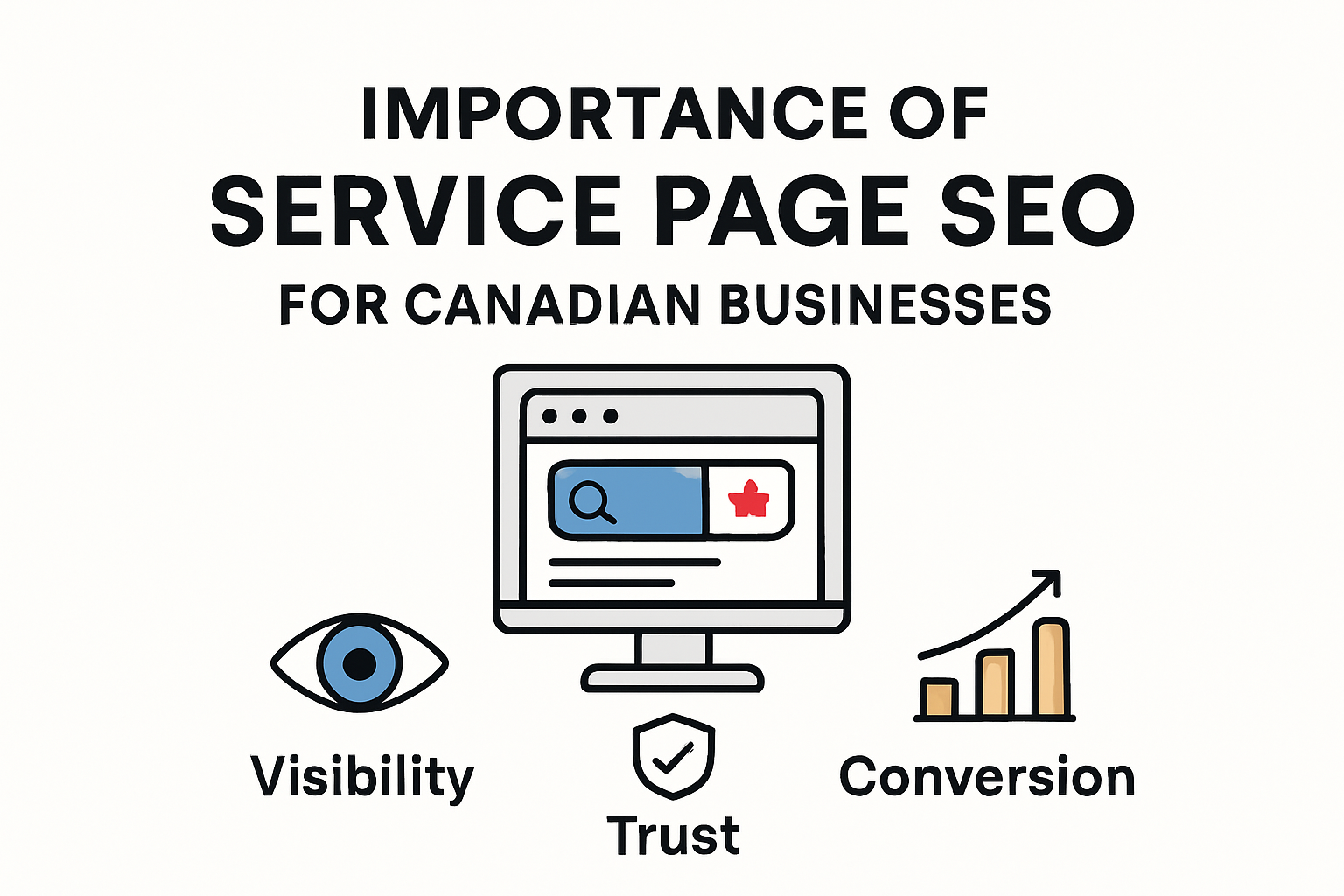 IMPORTANCE OF
SERVICE PAGE SEO
FOR CANADIAN BUSINESSES

Visibility

Trust

Conversion