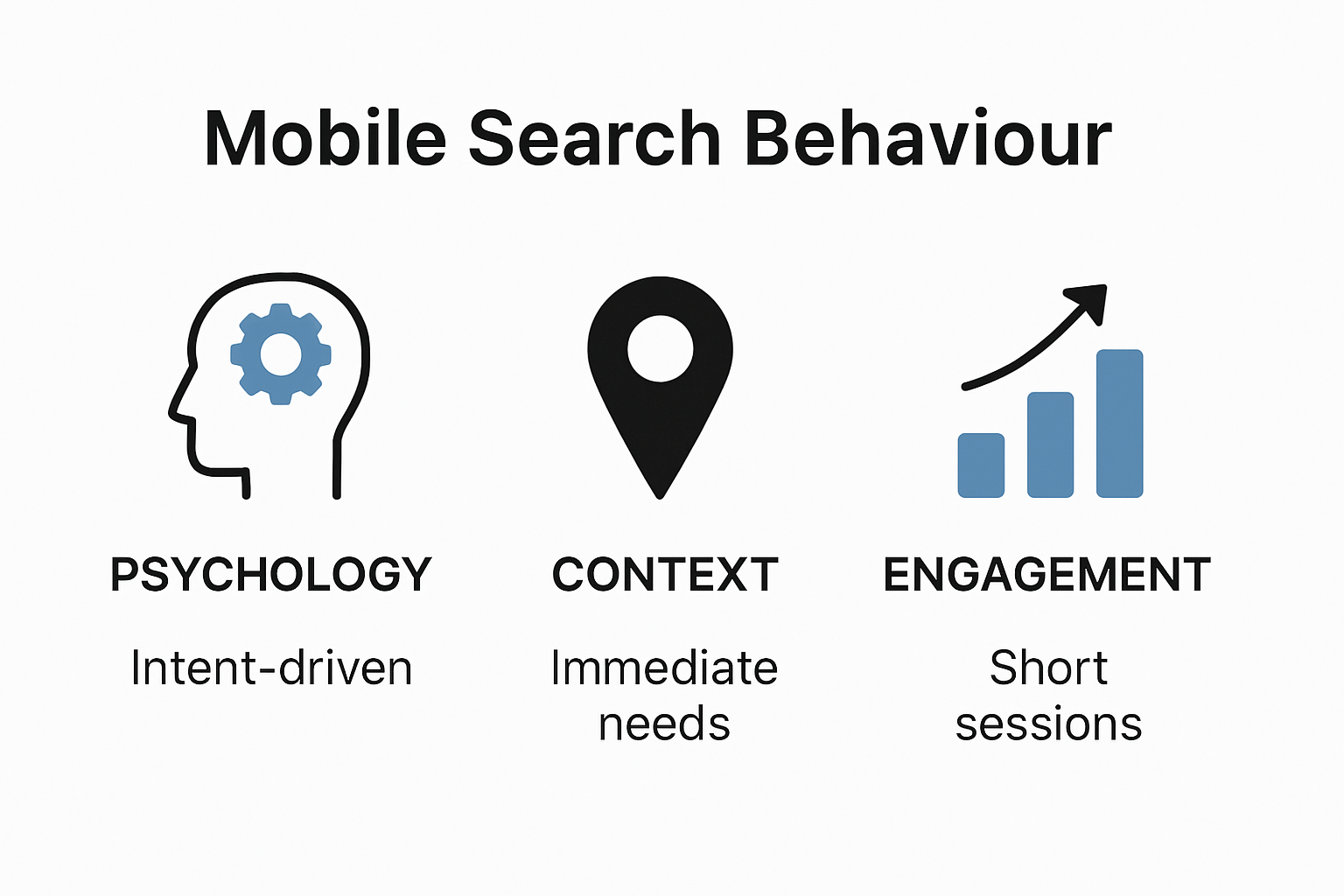 Mobile Search Behaviour

PSYCHOLOGY

Intent-driven

CONTEXT

Immediate needs

ENGAGEMENT

Short sessions