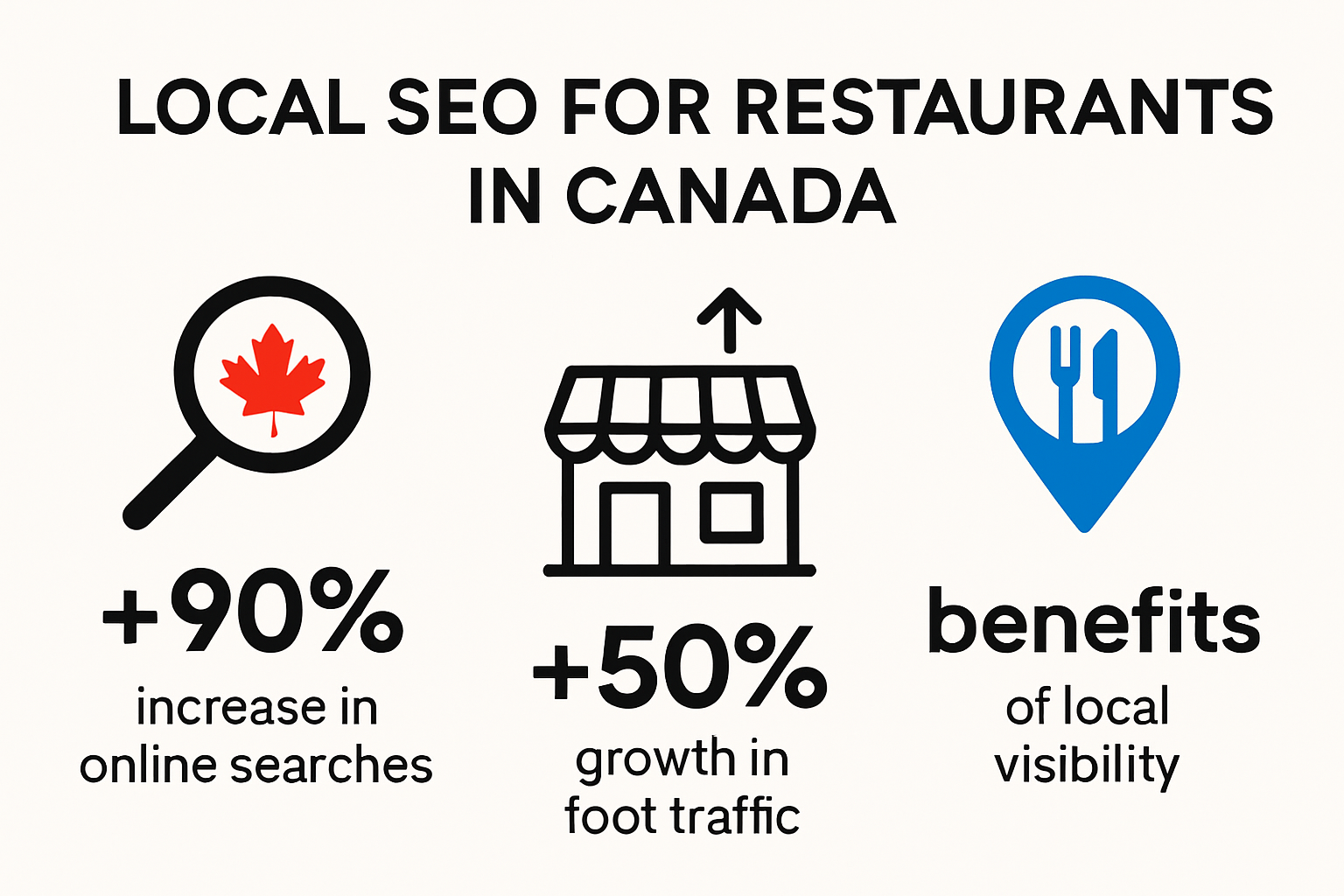 LOCAL SEO FOR RESTAURANTS IN CANADA

+90%
increase in online searches

+50%
growth in foot traffic

benefits
of local visibility