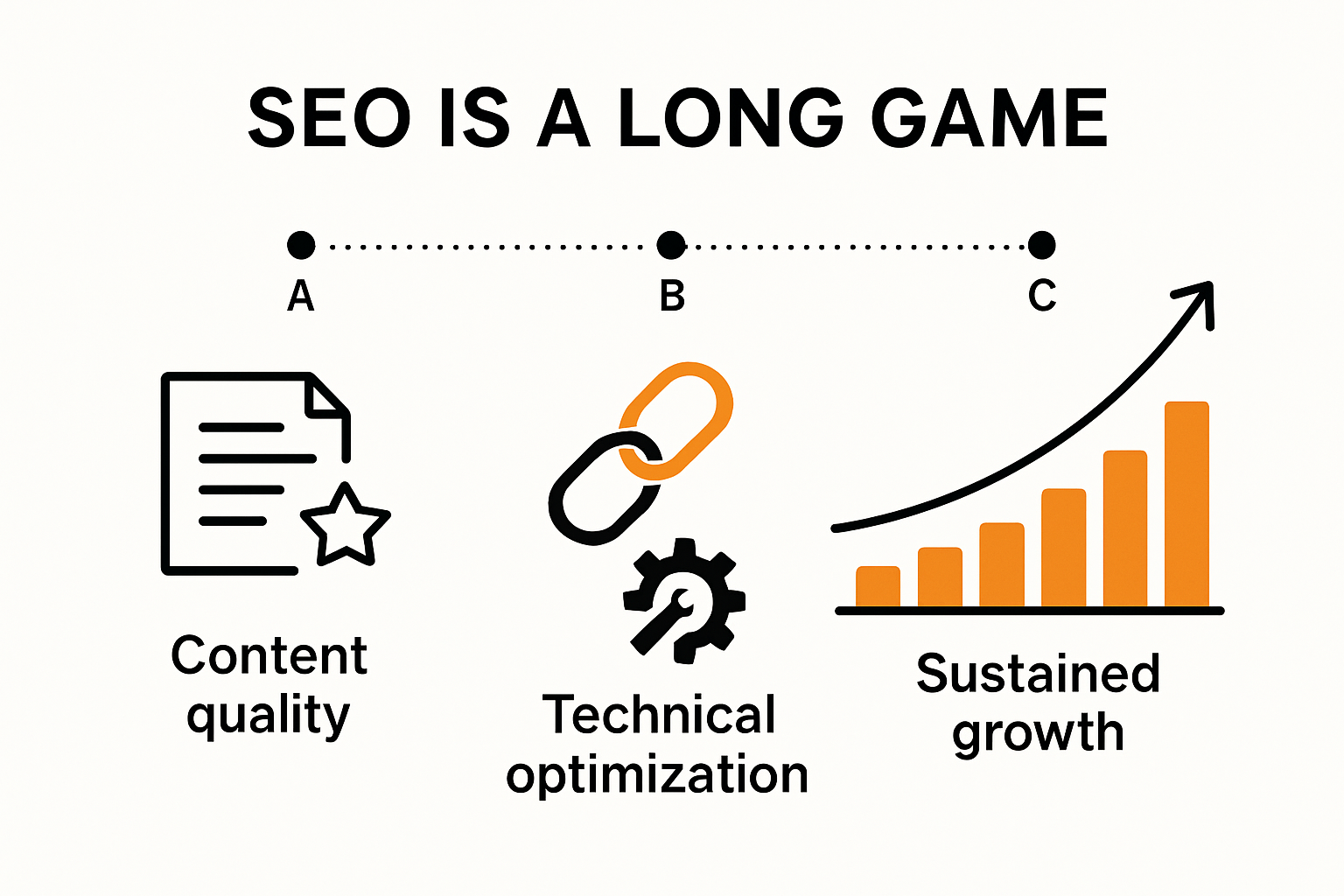 SEO IS A LONG GAME

A

B

C

Content quality

Technical optimization

Sustained growth