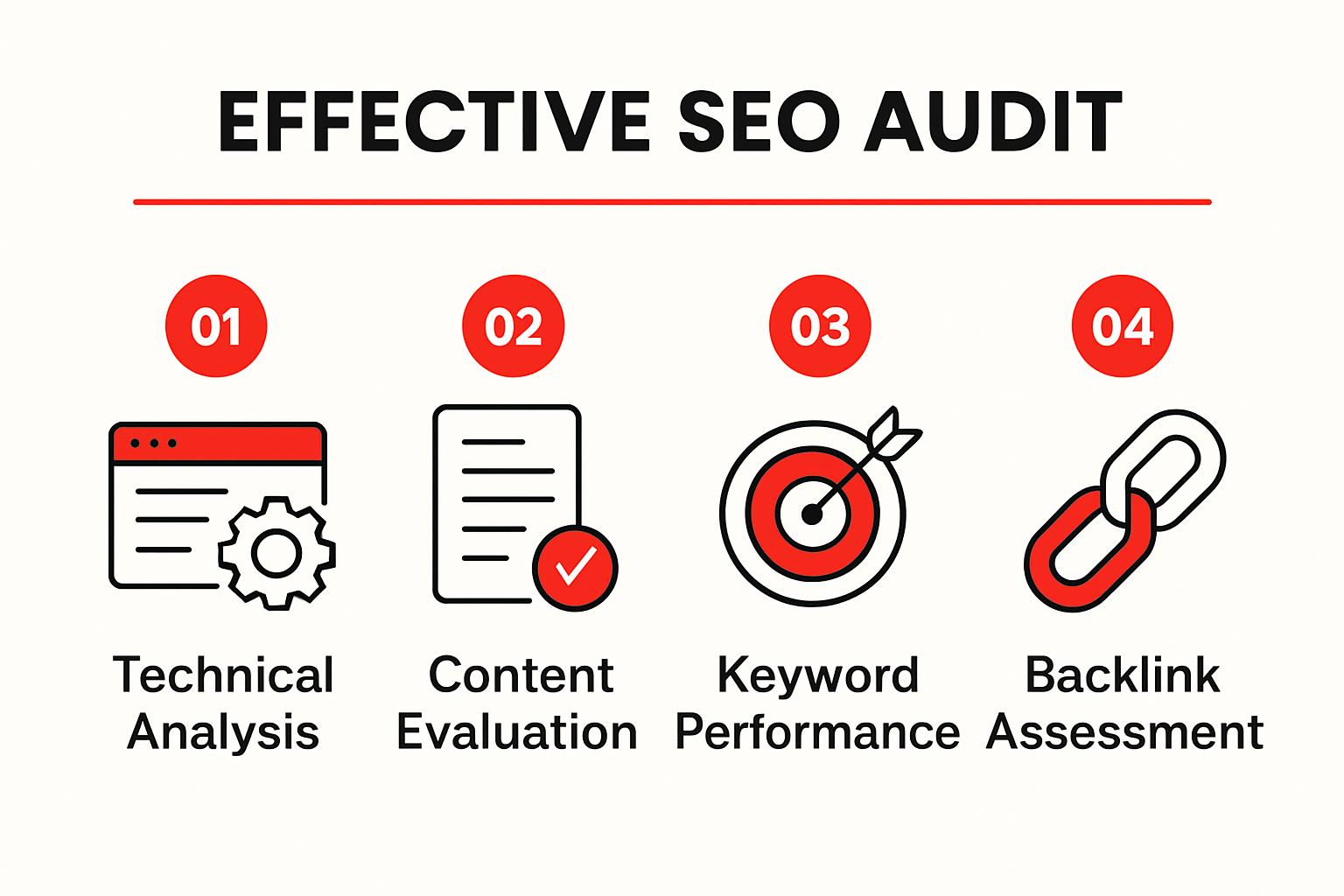 EFFECTIVE SEO AUDIT

01
Technical Analysis

02
Content Evaluation

03
Keyword Performance

04
Backlink Assessment