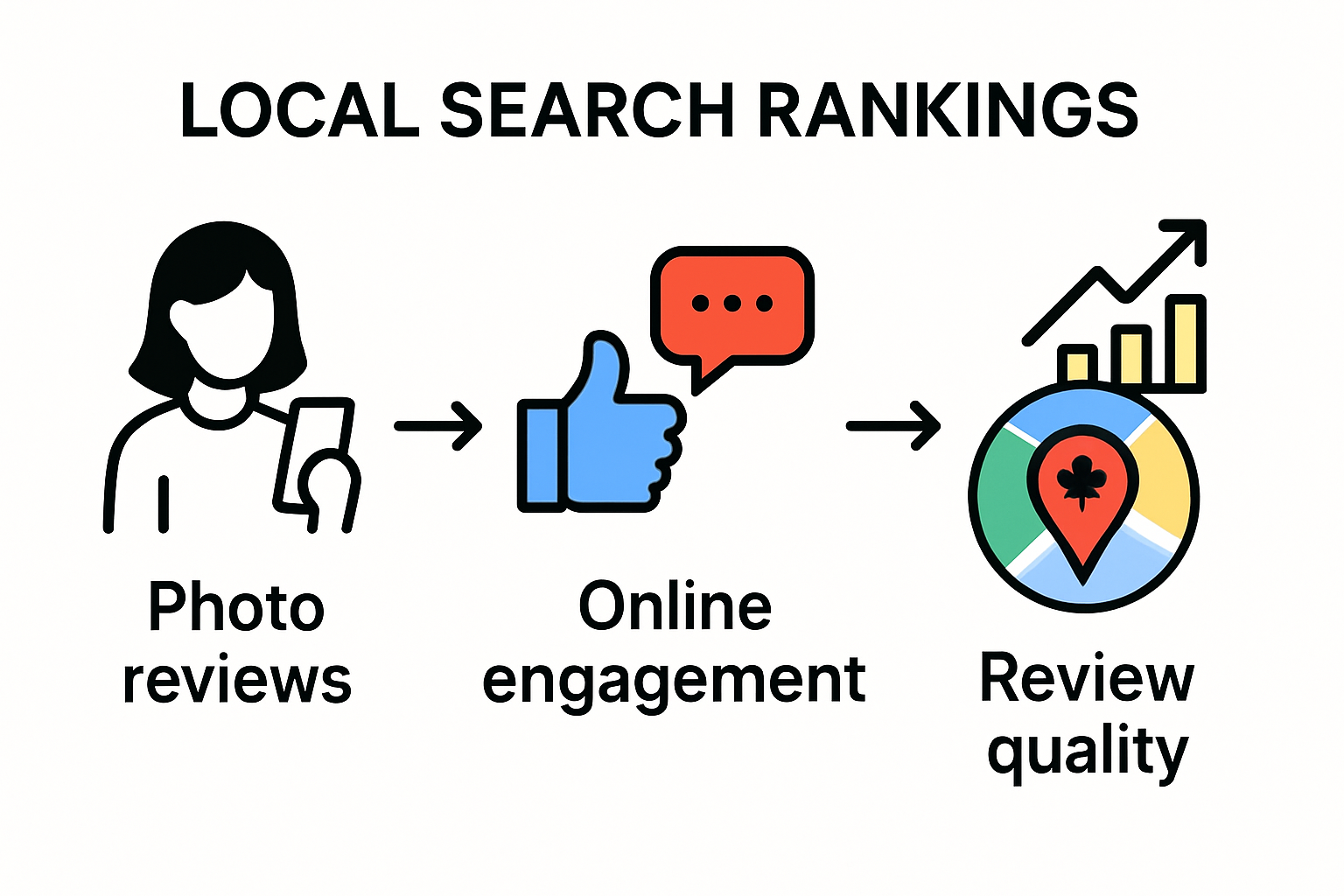 LOCAL SEARCH RANKINGS

Photo reviews

Online engagement

Review quality