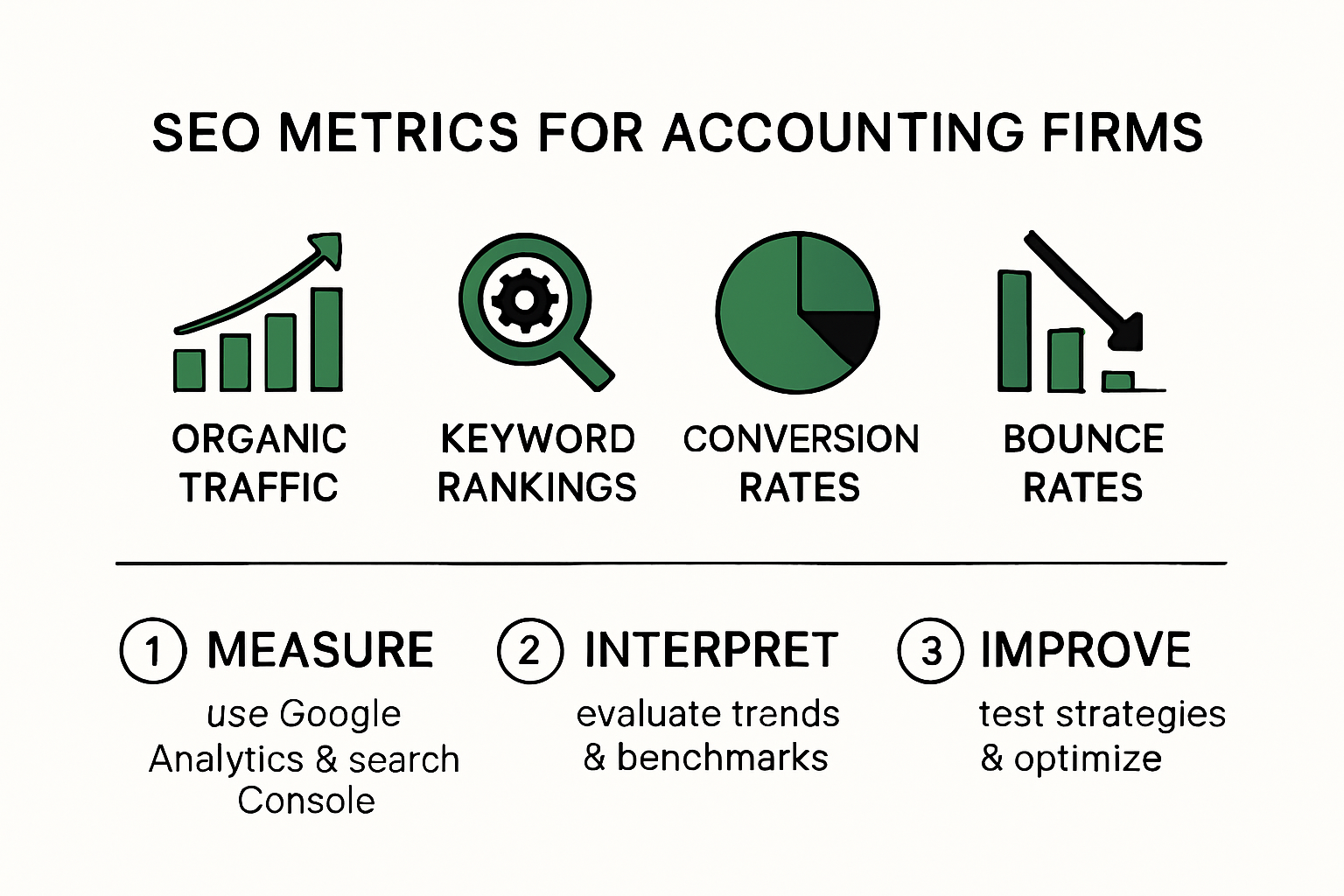 SEO METRICS FOR ACCOUNTING FIRMS

ORGANIC TRAFFIC

KEYWORD RANKINGS

CONVERSION RATES

BOUNCE RATES

1 MEASURE
use Google Analytics & search Console

2 INTERPRET
evaluate trends & benchmarks

3 IMPROVE
test strategies & optimize