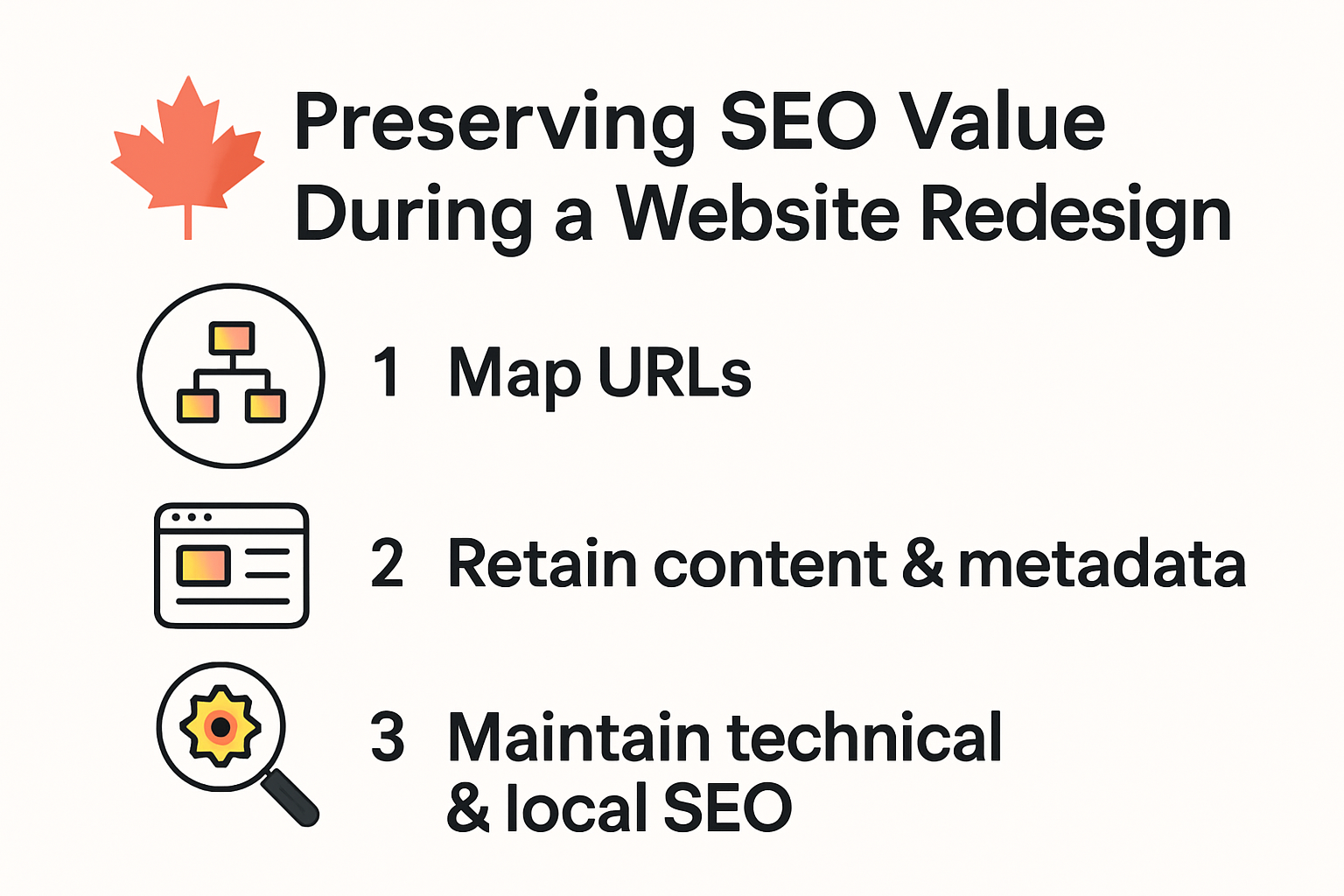 Preserving SEO Value During a Website Redesign

1 Map URLs

2 Retain content & metadata

3 Maintain technical & local SEO