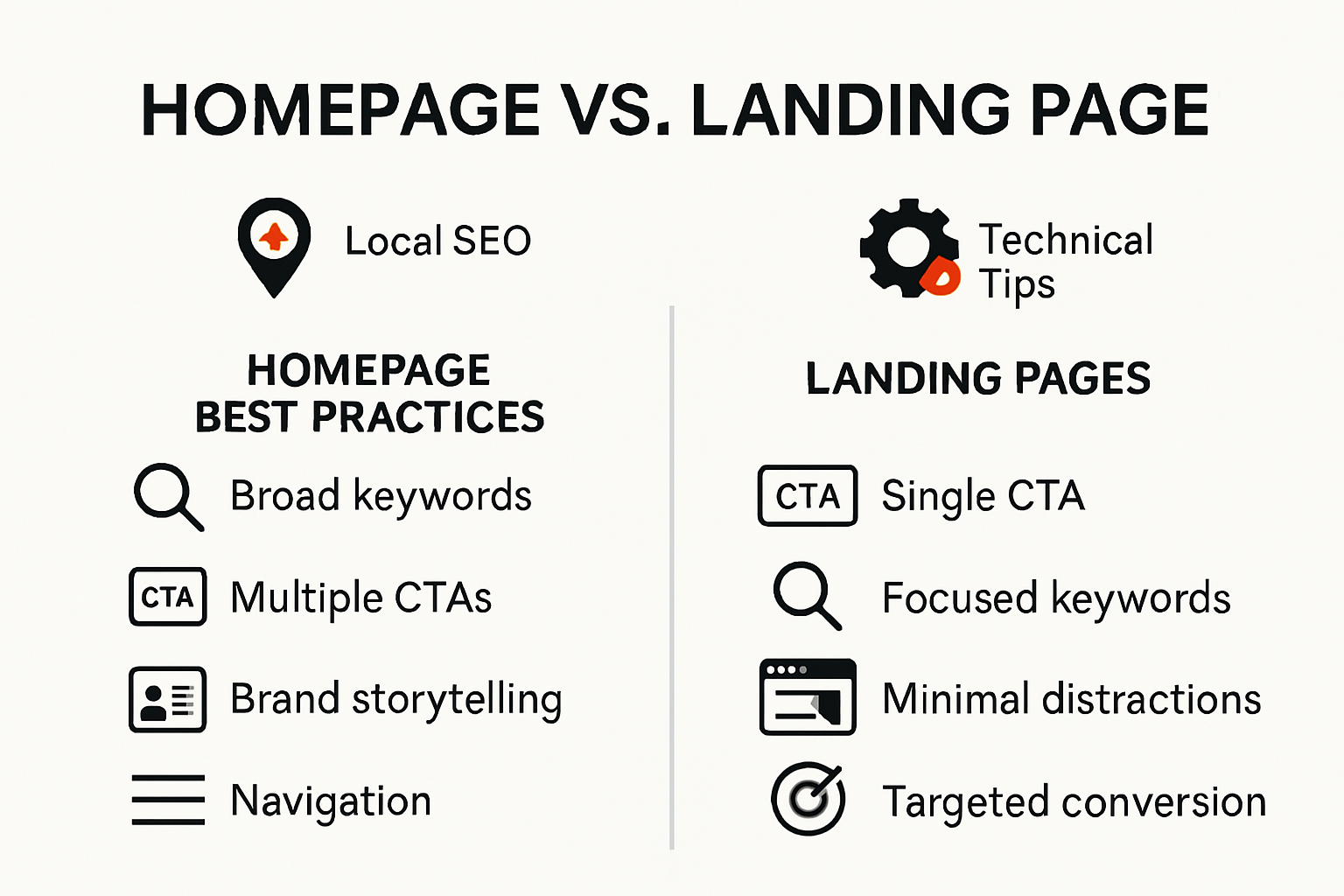 HOMEPAGE VS. LANDING PAGE

Local SEO

HOMEPAGE BEST PRACTICES

Broad keywords

CTA Multiple CTAs

Brand storytelling

Navigation

Technical Tips

LANDING PAGES

CTA Single CTA

Focused keywords

Minimal distractions

Targeted conversion