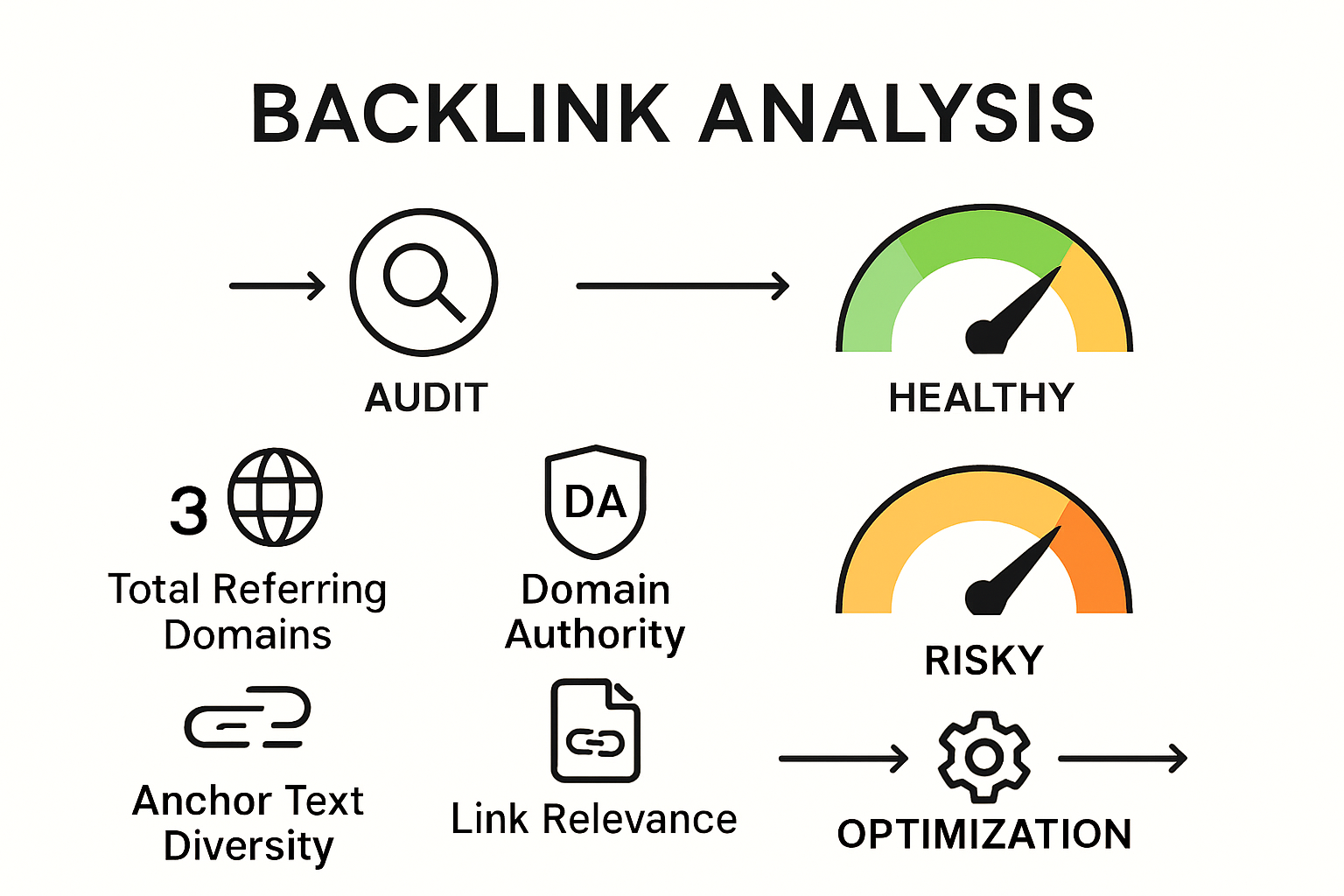 BACKLINK ANALYSIS

AUDIT

HEALTHY

3

Total Referring Domains

DA

Domain Authority

RISKY

Anchor Text Diversity

Link Relevance

OPTIMIZATION