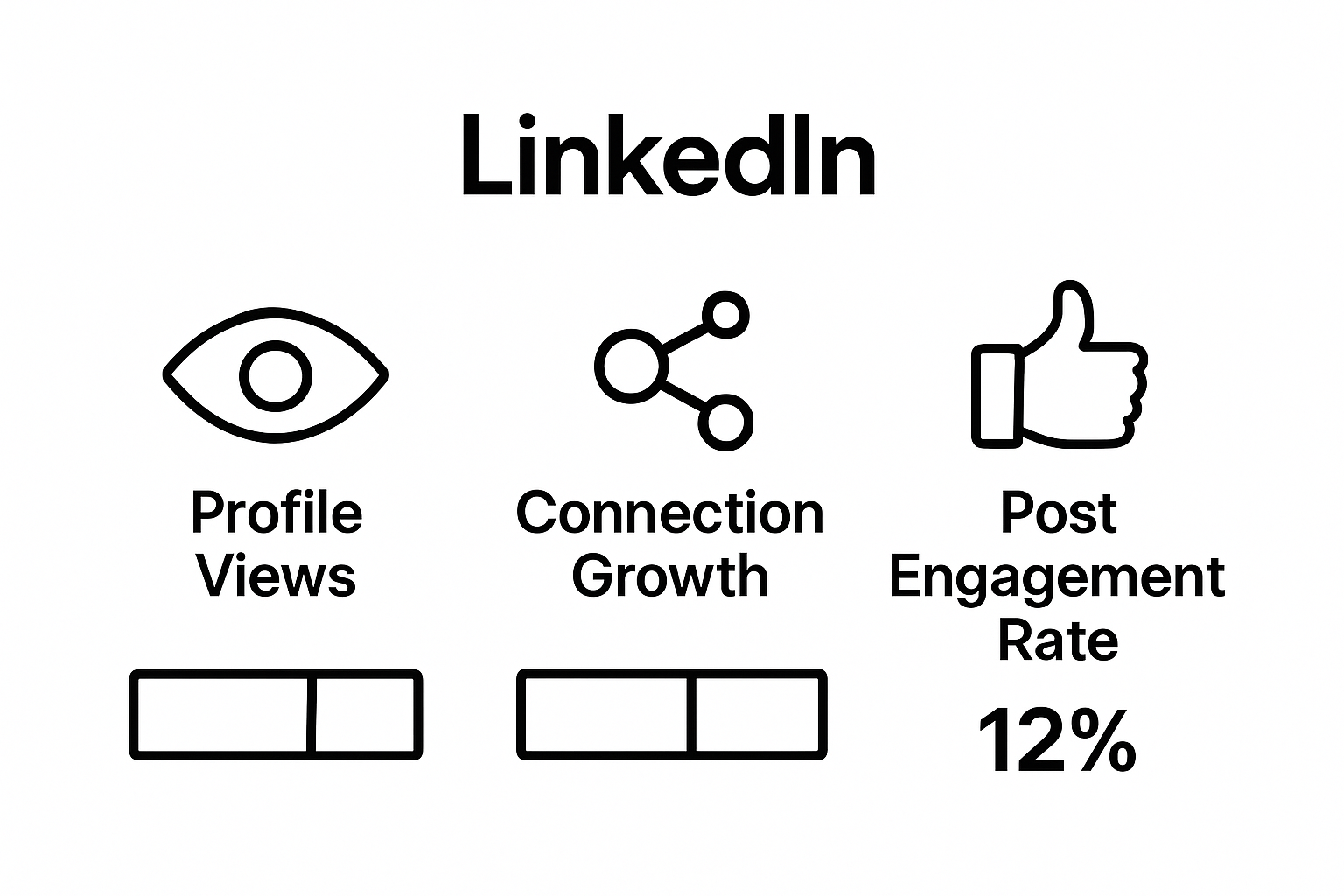 LinkedIn

Profile Views

Connection Growth

Post Engagement Rate

12%