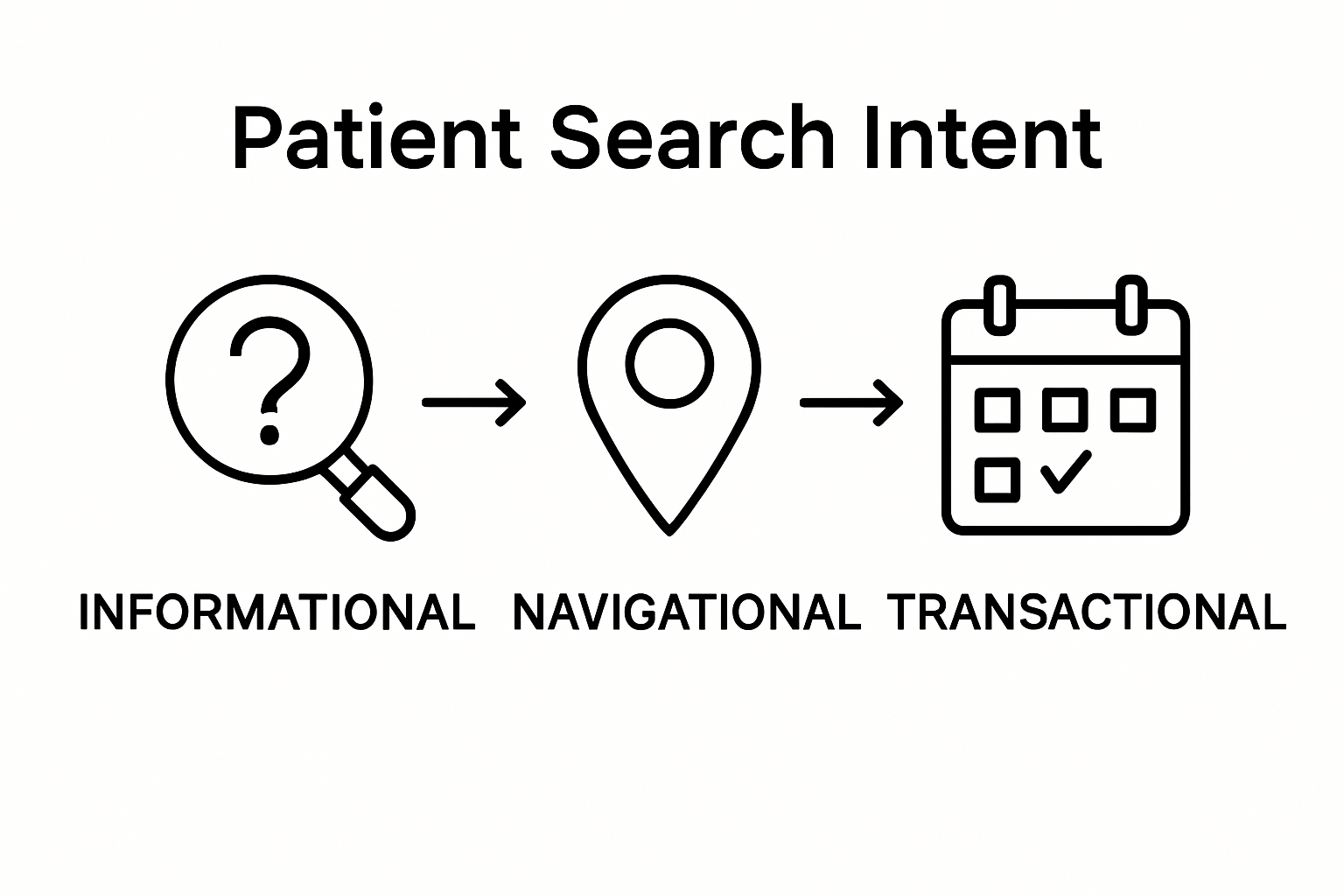 Patient Search Intent

INFORMATIONAL NAVIGATIONAL TRANSACTIONAL