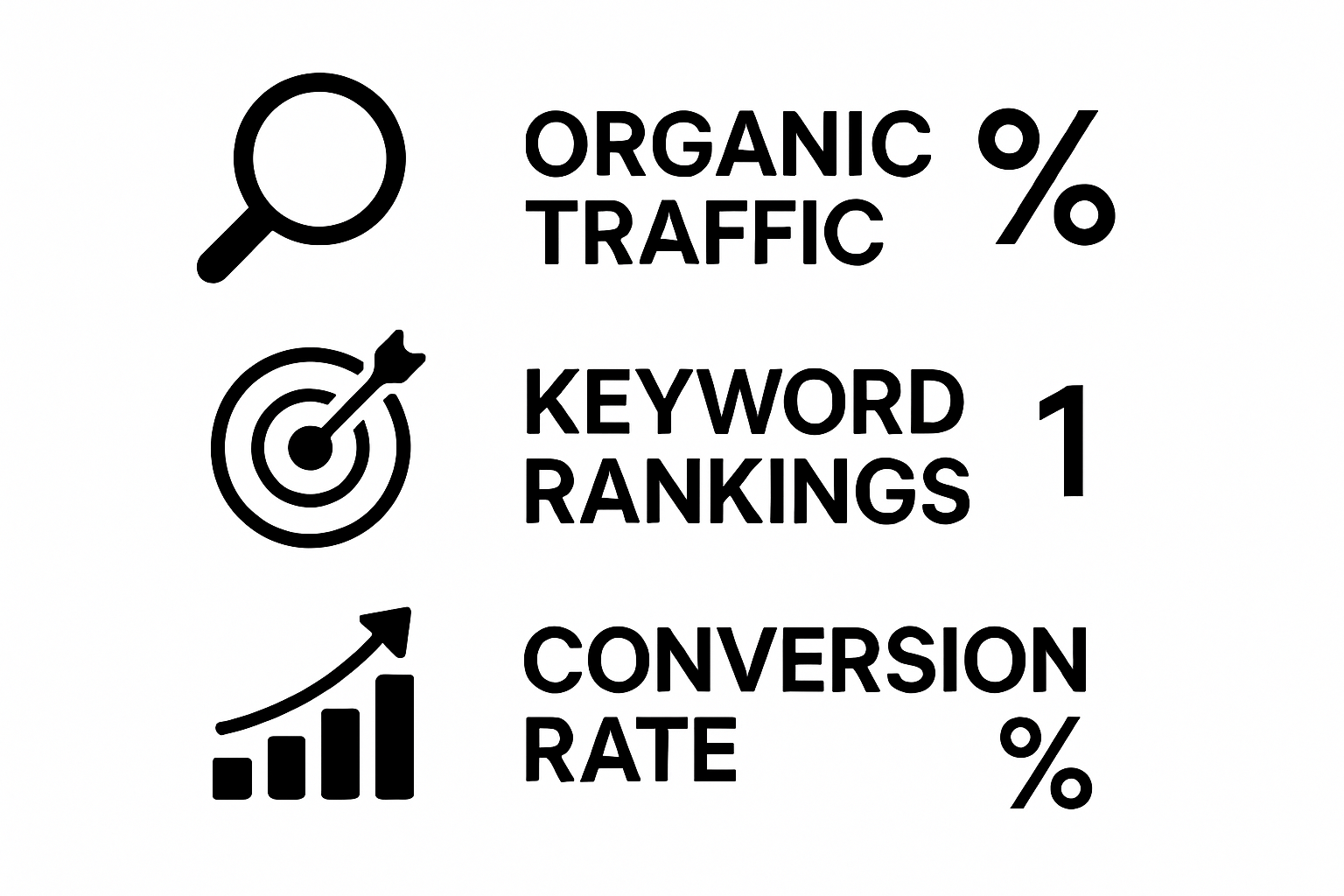 ORGANIC TRAFFIC %

KEYWORD RANKINGS 1

CONVERSION RATE %