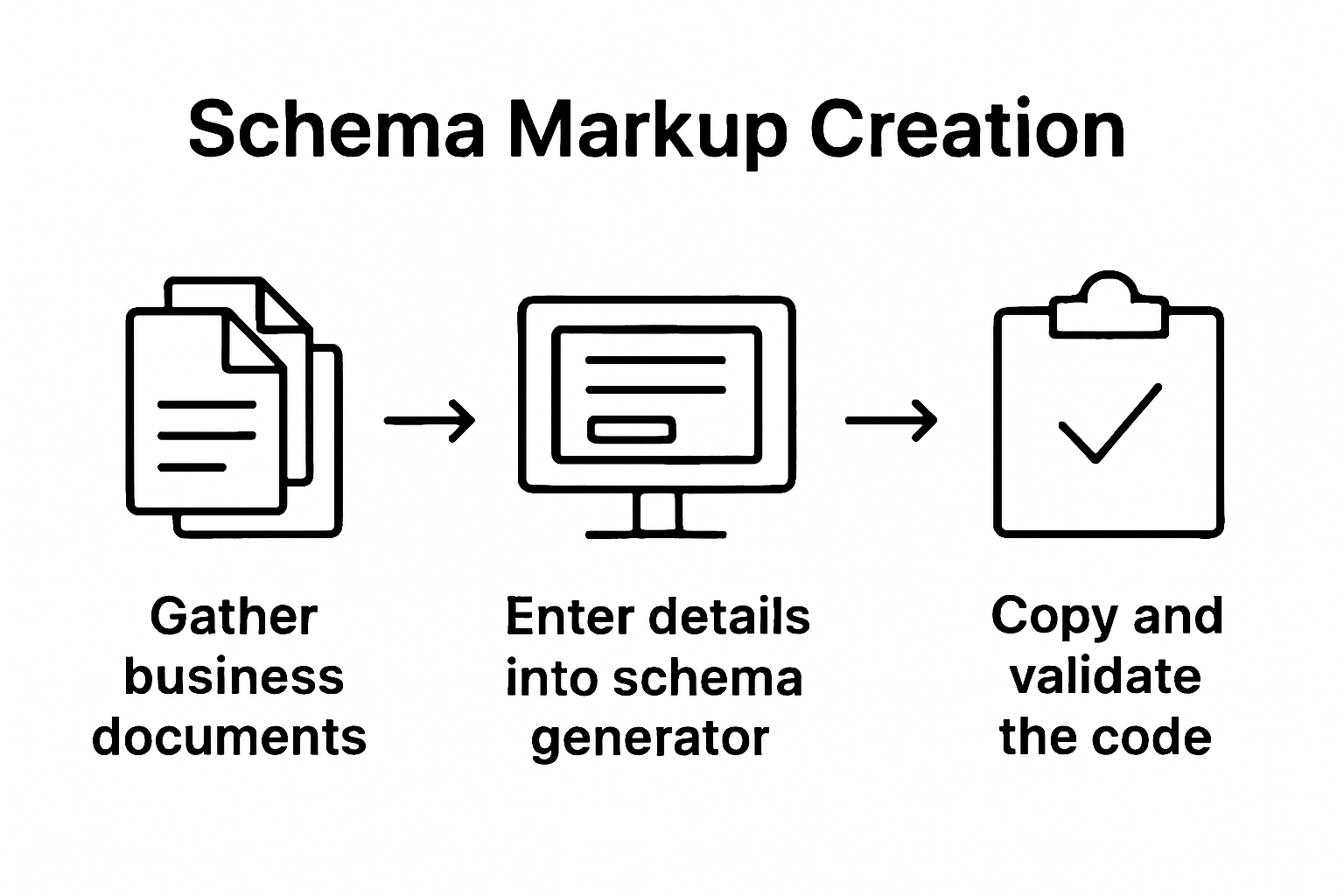 Schema Markup Creation

Gather business documents

Enter details into schema generator

Copy and validate the code