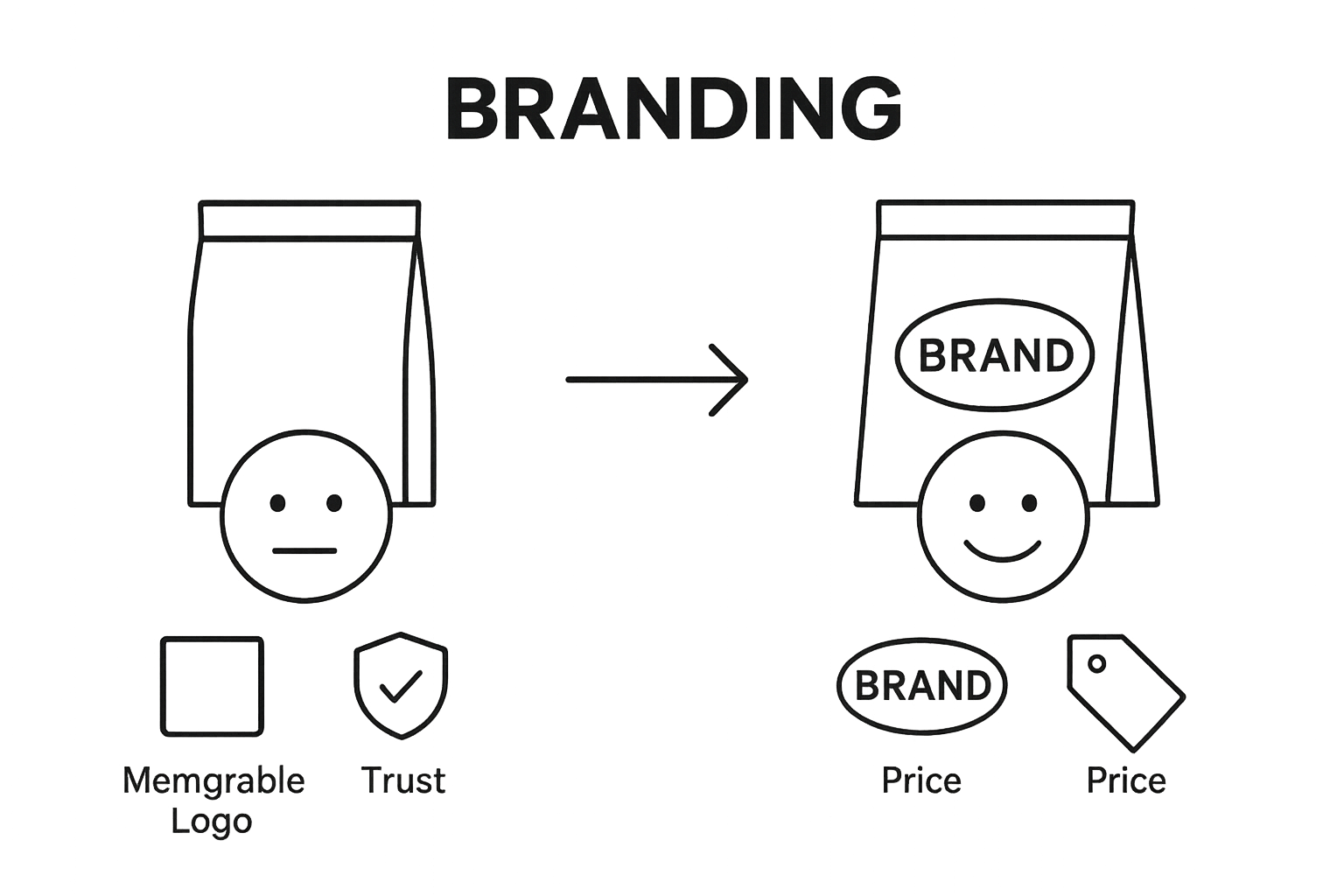 BRANDING

BRAND

Memgrable Logo

Trust

BRAND

Price

Price