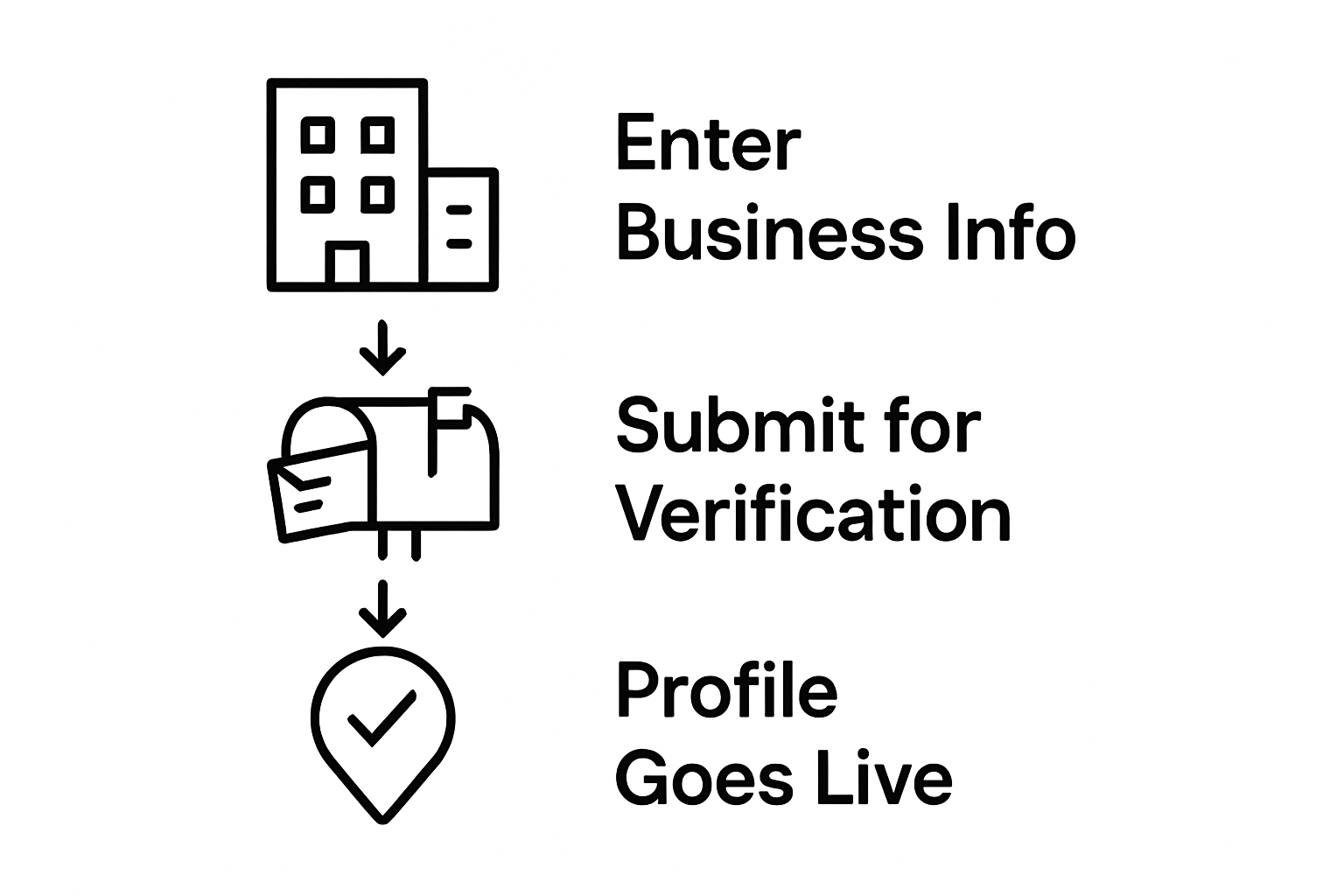 Enter
Business Info

Submit for
Verification

Profile
Goes Live