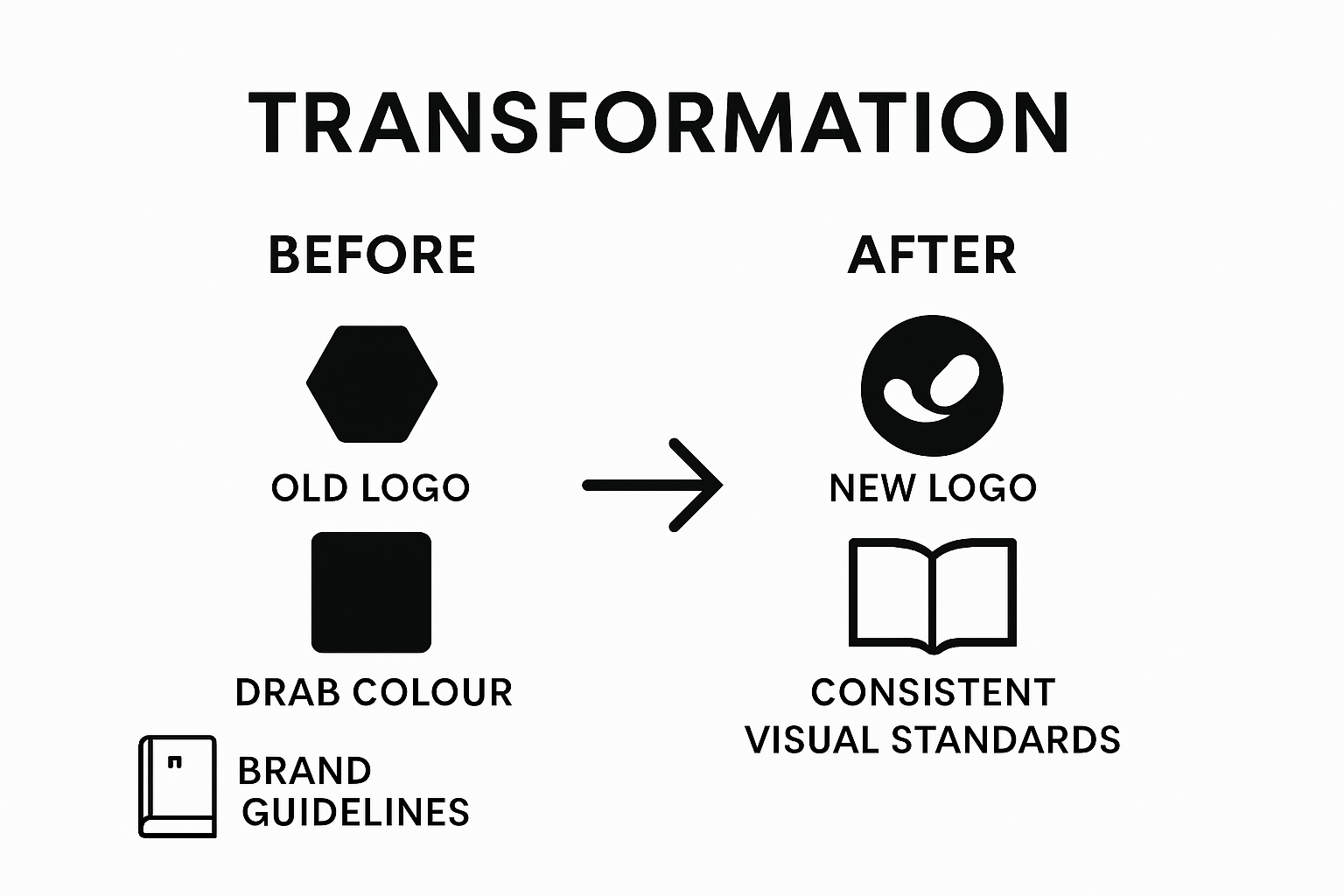 TRANSFORMATION

BEFORE

OLD LOGO

DRAB COLOUR

BRAND GUIDELINES

AFTER

NEW LOGO

CONSISTENT VISUAL STANDARDS