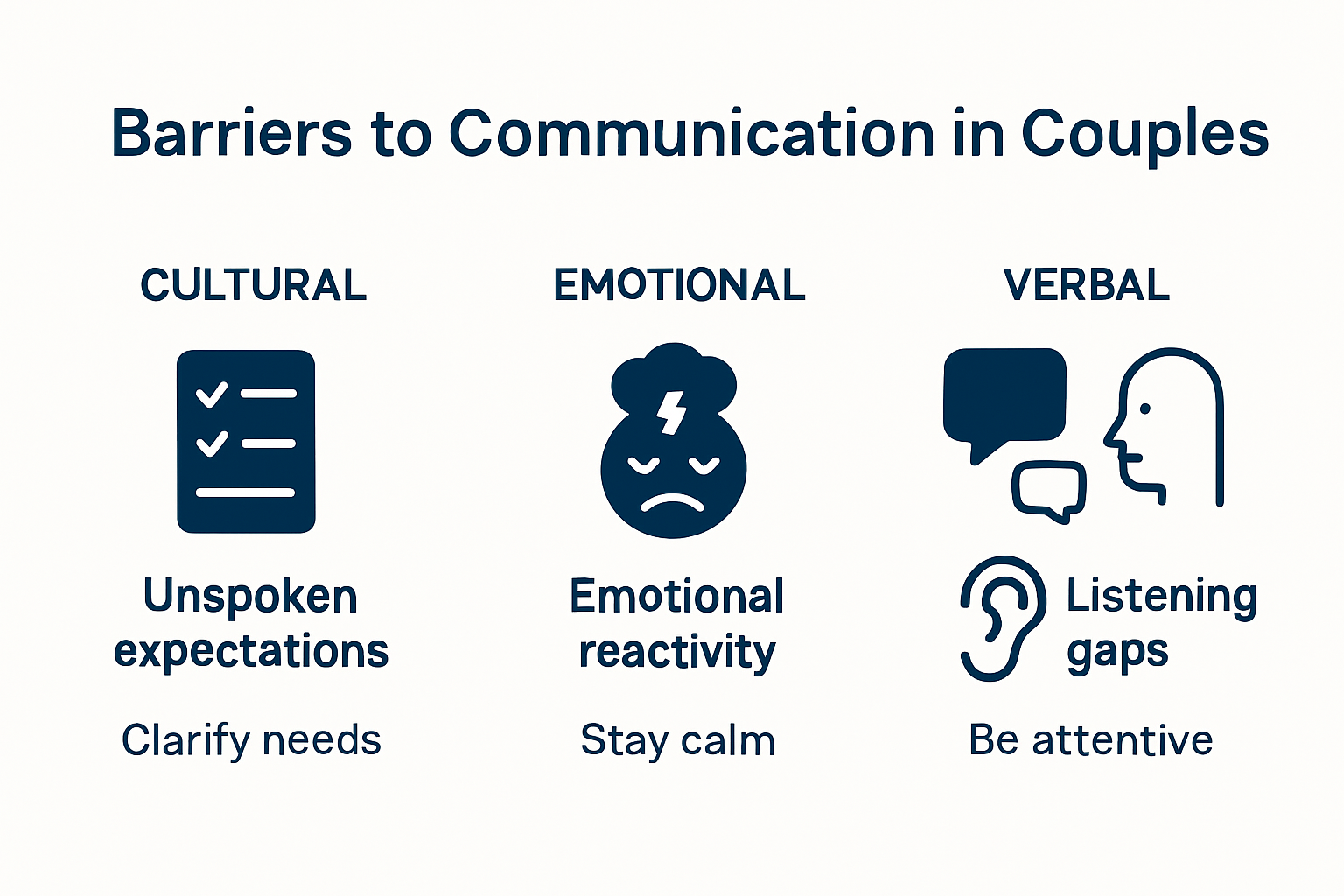 Barriers to Communication in Couples

CULTURAL

Unspoken expectations

Clarify needs

EMOTIONAL

Emotional reactivity

Stay calm

VERBAL

Listening gaps

Be attentive