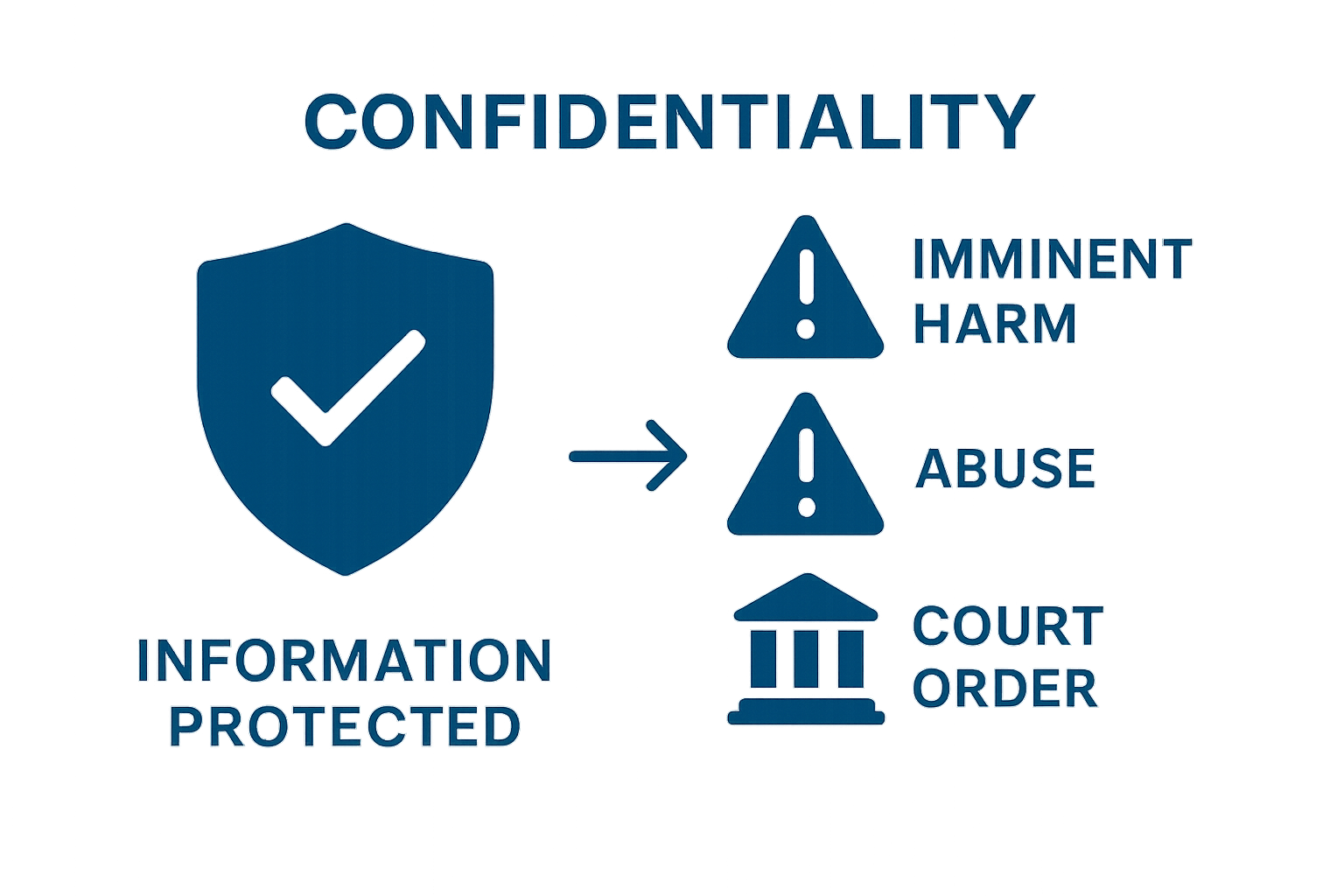 CONFIDENTIALITY

INFORMATION PROTECTED

IMMINENT HARM

ABUSE

COURT ORDER