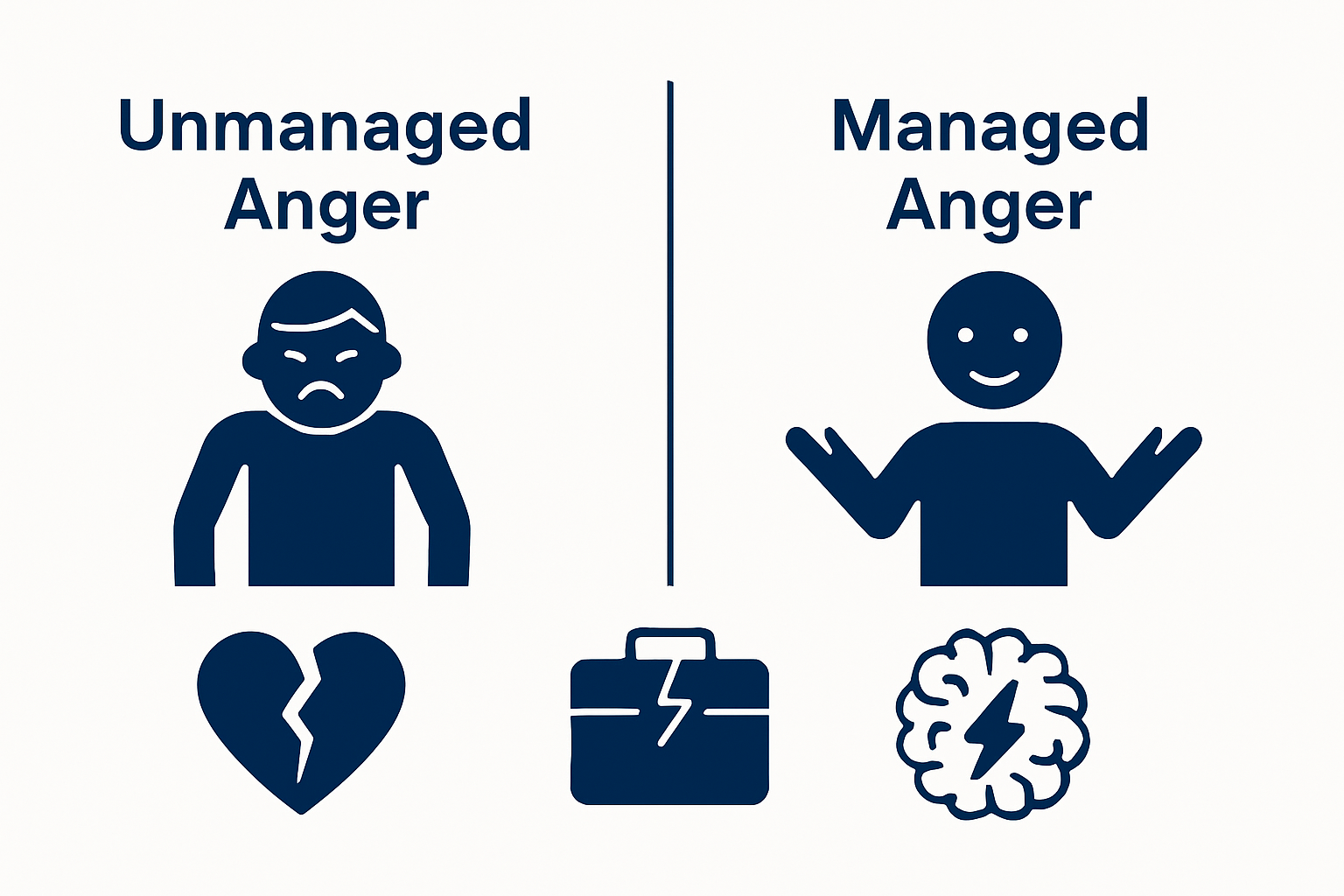 Unmanaged Anger

Managed Anger