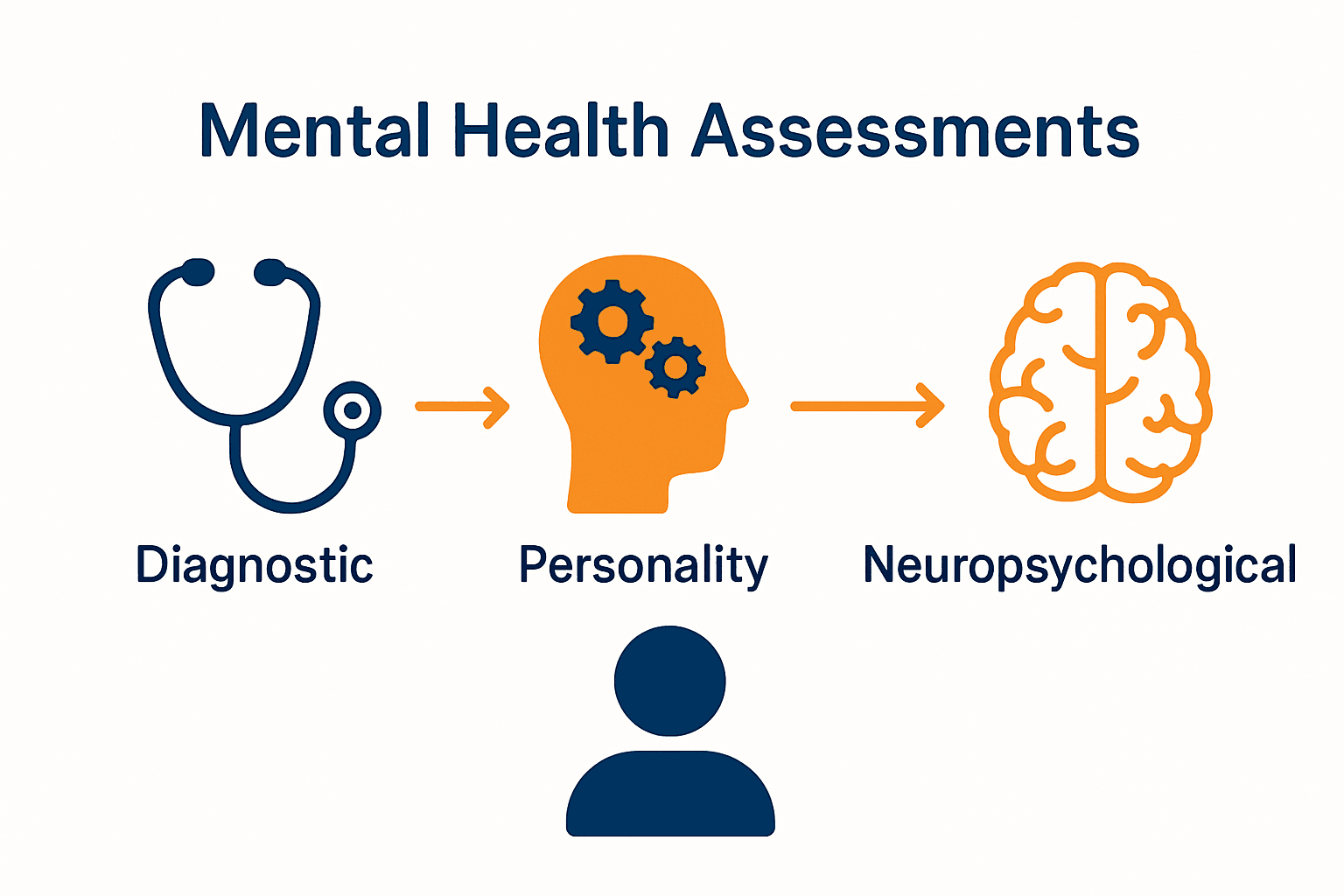 Mental Health Assessments

Diagnostic

Personality

Neuropsychological